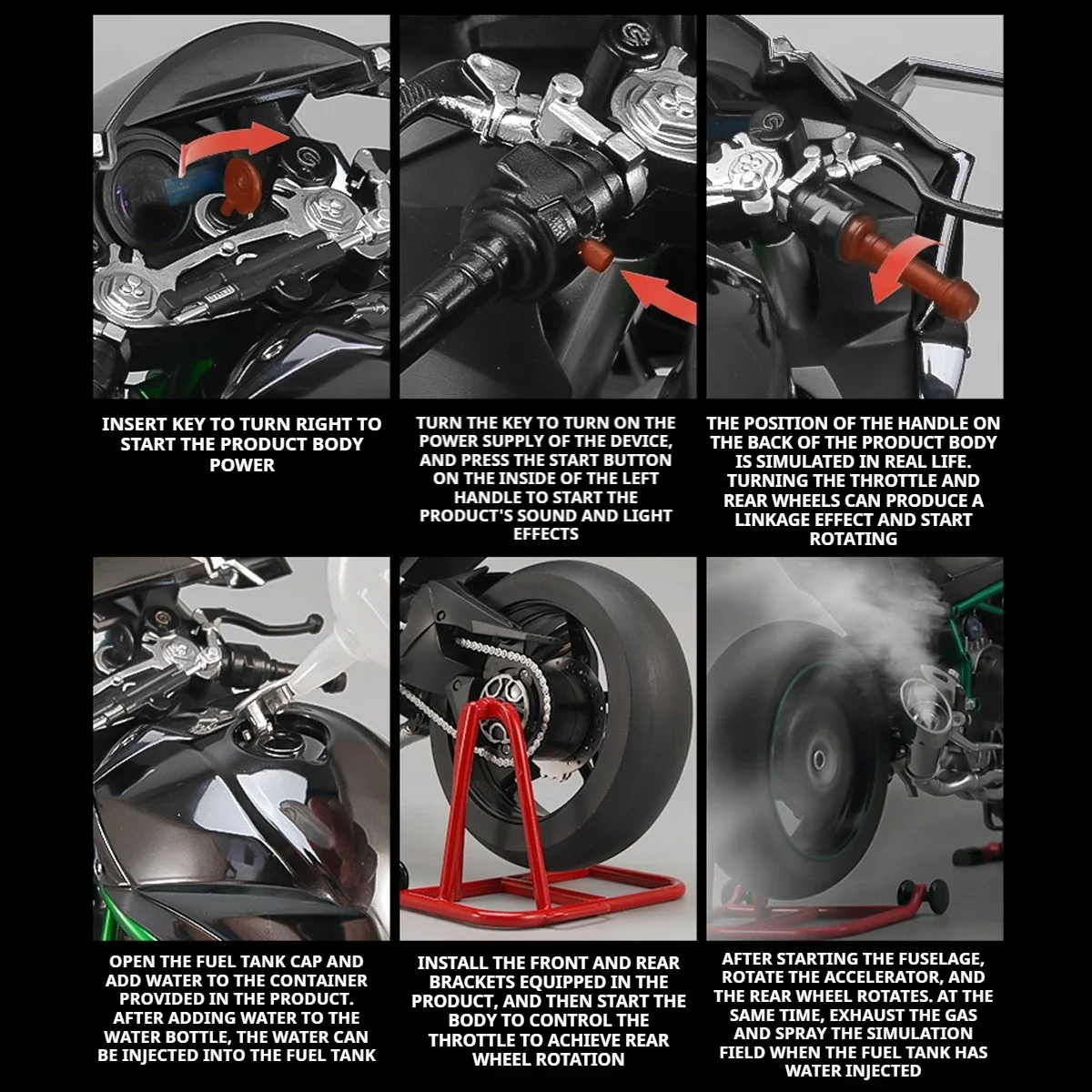 INSERT KEY TO TURN RIGHT TO START THE PRODUCT BODY POWER

TURN THE KEY TO TURN ON THE POWER SUPPLY OF THE DEVICE, AND PRESS THE START BUTTON ON THE INSIDE OF THE LEFT HANDLE TO START THE PRODUCT'S SOUND AND LIGHT EFFECTS

THE POSITION OF THE HANDLE ON THE BACK OF THE PRODUCT BODY IS SIMULATED IN REAL LIFE. TURNING THE THROTTLE AND REAR WHEELS CAN PRODUCE A LINKAGE EFFECT AND START ROTATING

OPEN THE FUEL TANK CAP AND ADD WATER TO THE CONTAINER PROVIDED IN THE PRODUCT. AFTER ADDING WATER TO THE WATER BOTTLE, THE WATER CAN BE INJECTED INTO THE FUEL TANK

INSTALL THE FRONT AND REAR BRACKETS EQUIPPED IN THE PRODUCT, AND THEN START THE BODY TO CONTROL THE THROTTLE TO ACHIEVE REAR WHEEL ROTATION

AFTER STARTING THE FUSELAGE, ROTATE THE ACCELERATOR, AND THE REAR WHEEL ROTATES. AT THE SAME TIME, EXHAUST THE GAS AND SPRAY THE SIMULATION FIELD WHEN THE FUEL TANK HAS WATER INJECTED