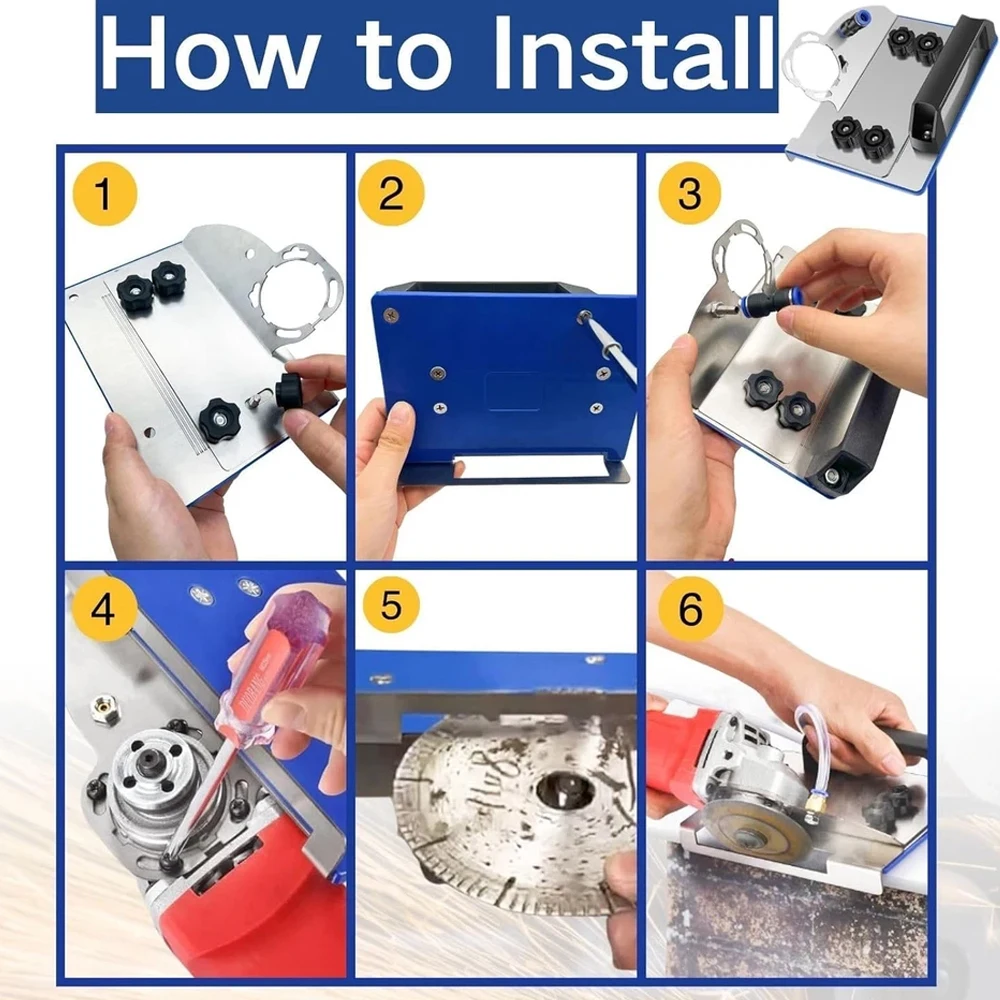 How to Install

1

2

3

4

5

6