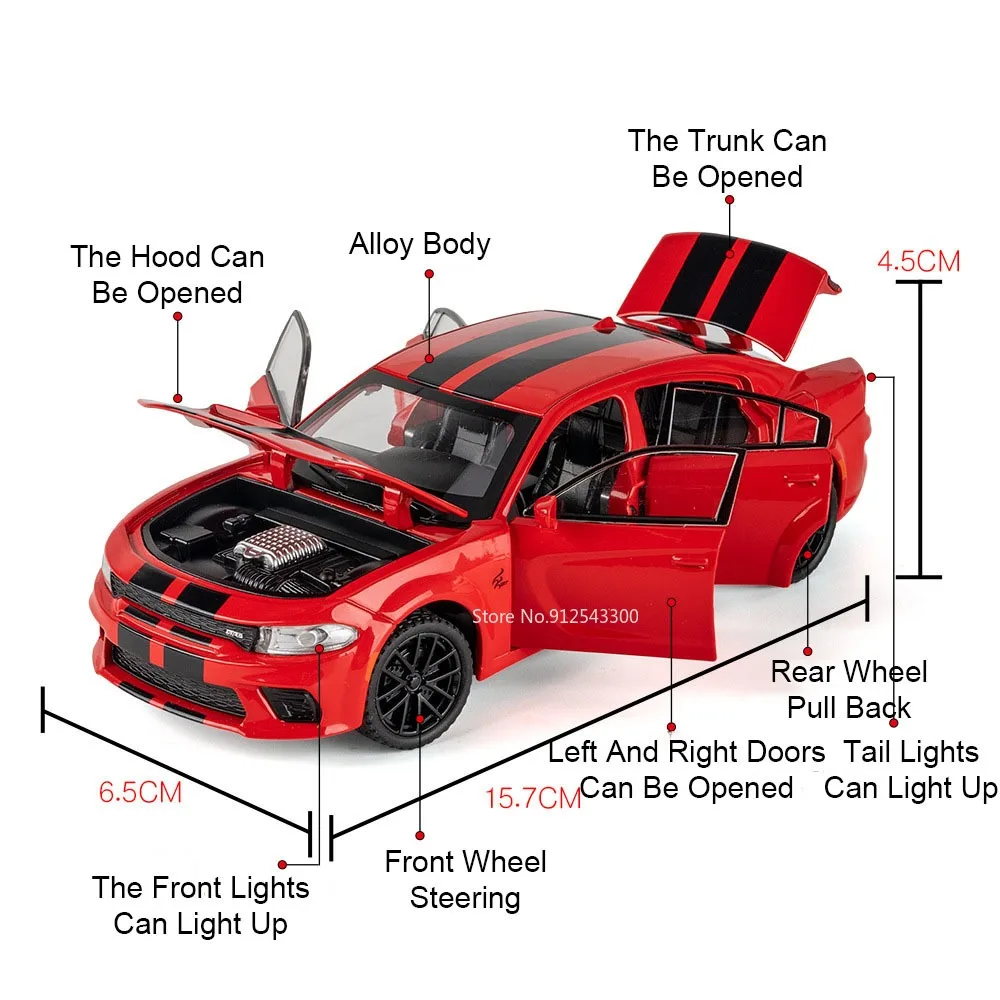 The Trunk Can Be Opened

The Hood Can Be Opened

Alloy Body

4.5CM

Store No.912543300

Rear Wheel Pull Back

Left And Right Doors Can Be Opened

Tail Lights Can Light Up

6.5CM

15.7CM

Front Wheel Steering

The Front Lights Can Light Up