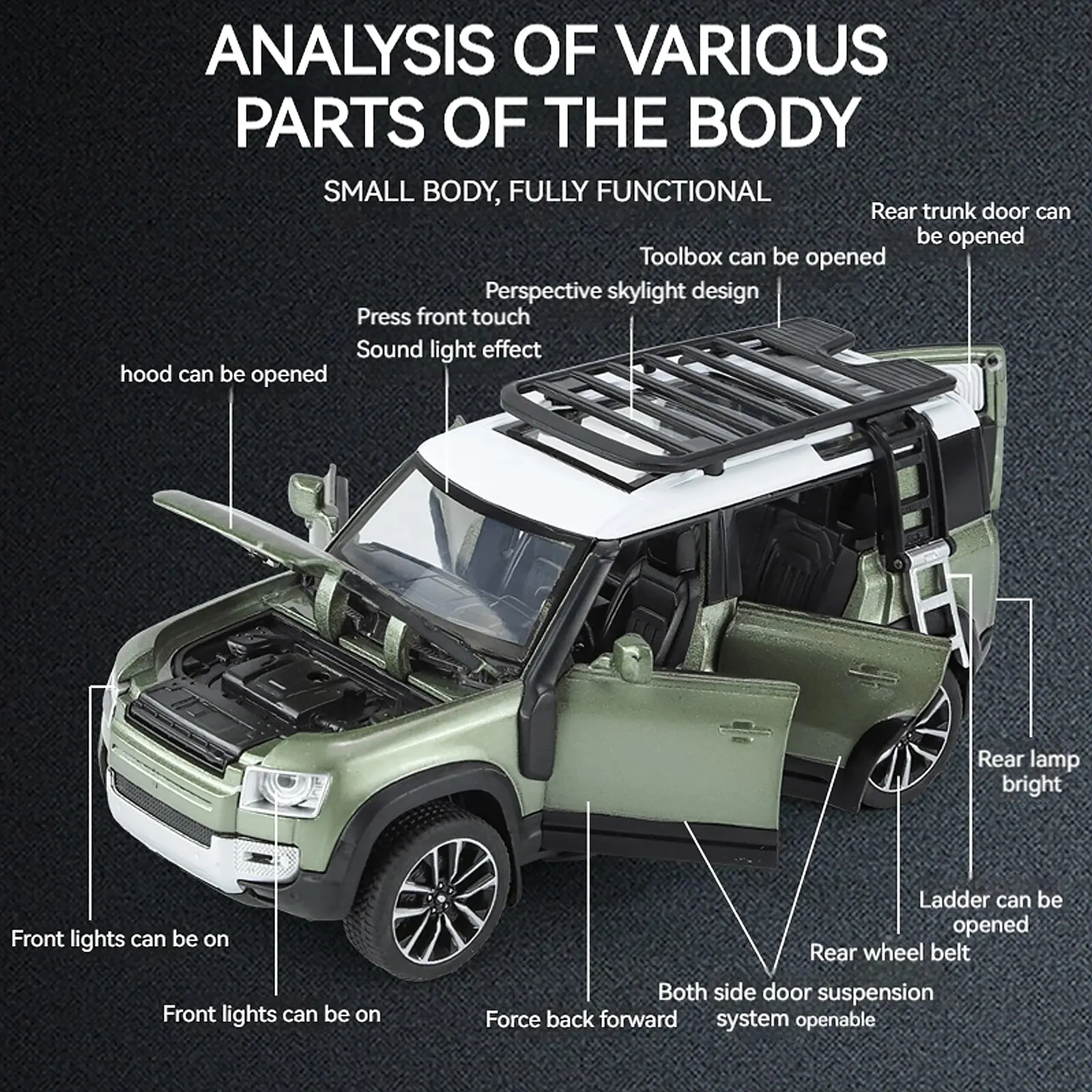 ANALYSIS OF VARIOUS PARTS OF THE BODY

SMALL BODY, FULLY FUNCTIONAL

Rear trunk door can be opened

Toolbox can be opened

Perspective skylight design

Press front touch

Sound light effect

hood can be opened

Rear lamp bright

Ladder can be opened

Rear wheel belt

Front lights can be on

Front lights can be on

Force back forward

Both side door suspension system openable