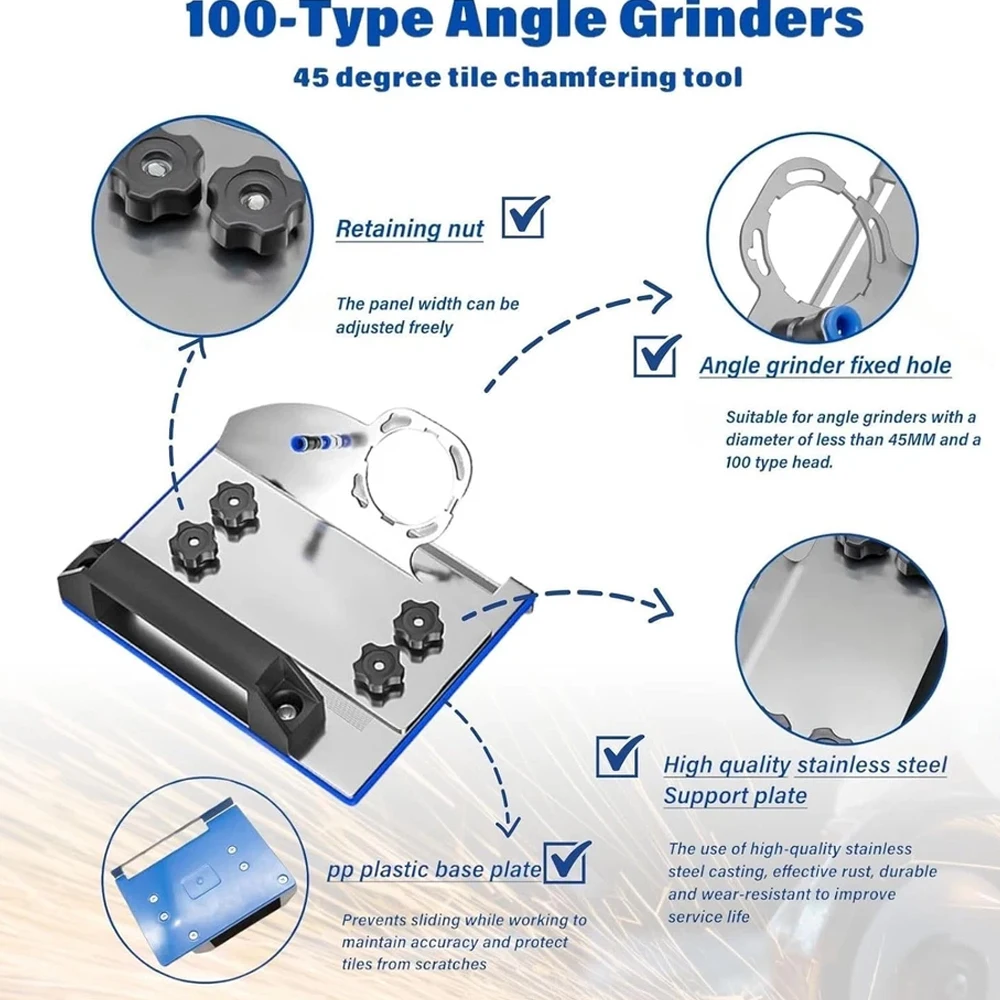 100-Type Angle Grinders

45 degree tile chamfering tool

Retaining nut

The panel width can be adjusted freely

Angle grinder fixed hole

Suitable for angle grinders with a diameter of less than 45MM and a 100 type head.

High quality stainless steel Support plate

The use of high-quality stainless steel casting, effective rust, durable and wear-resistant to improve service life

pp plastic base plate

Prevents sliding while working to maintain accuracy and protect tiles from scratches