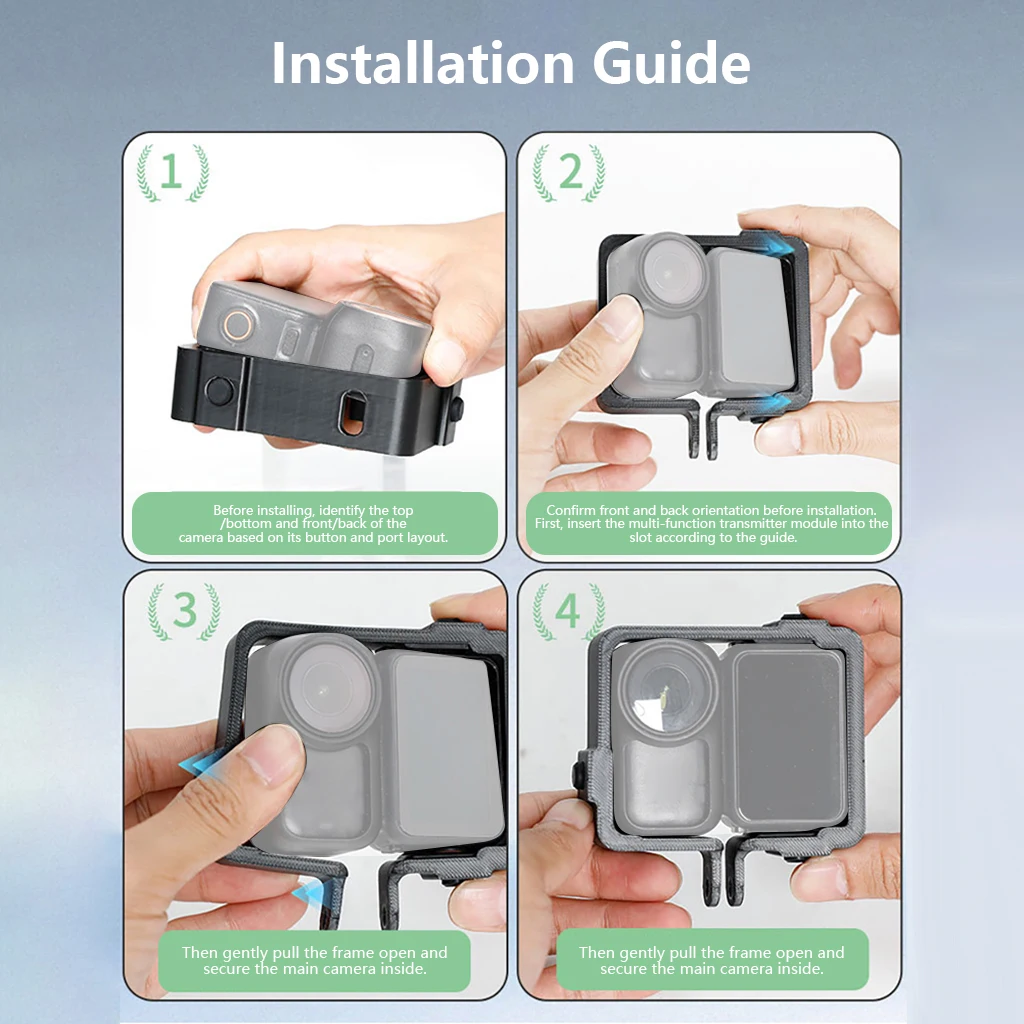 Installation Guide

1

Before installing, identify the top /bottom and front/back of the camera based on its button and port layout.

2

Confirm front and back orientation before installation. First, insert the multi-function transmitter module into the slot according to the guide.

3

Then gently pull the frame open and secure the main camera inside.

4

Then gently pull the frame open and secure the main camera inside.