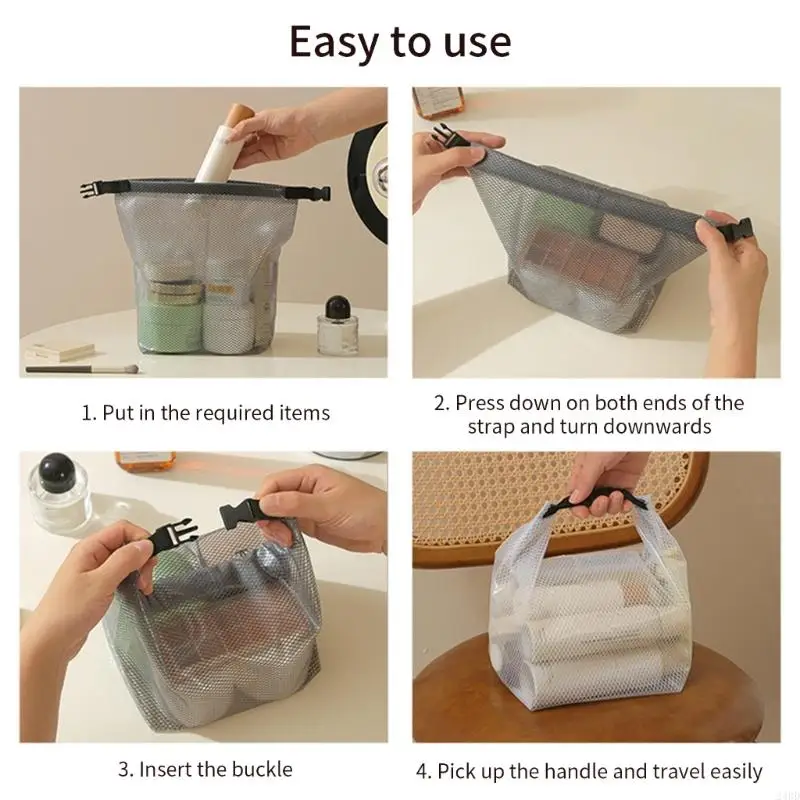 Easy to use

1. Put in the required items

2. Press down on both ends of the strap and turn downwards

3. Insert the buckle

4. Pick up the handle and travel easily