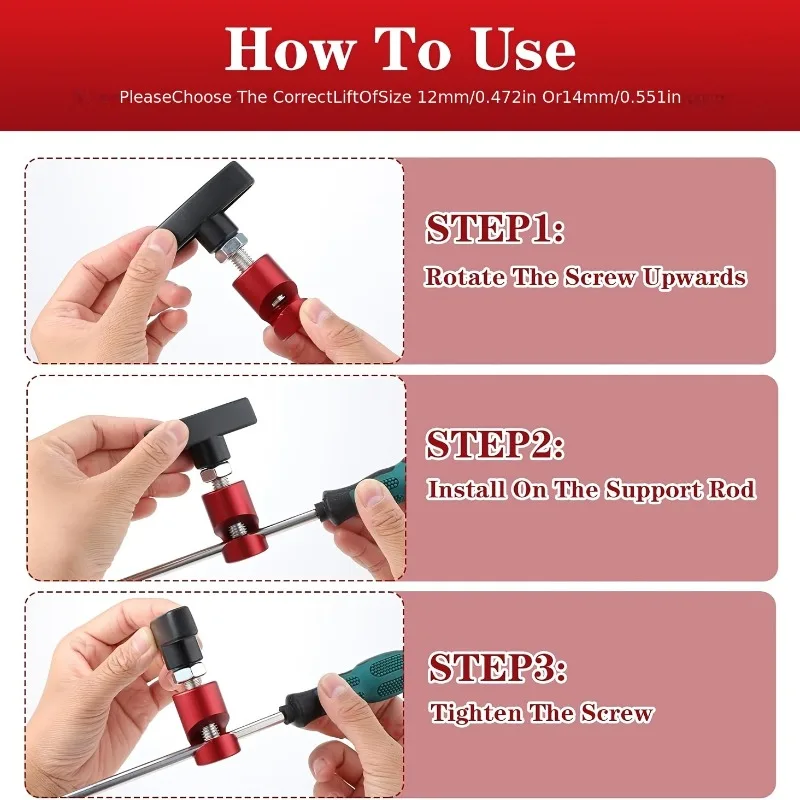 How To Use

PleaseChoose The CorrectLiftOfSize 12mm/0.472in Or14mm/0.551in

STEP1:
Rotate The Screw Upwards

STEP2:
Install On The Support Rod

STEP3:
Tighten The Screw