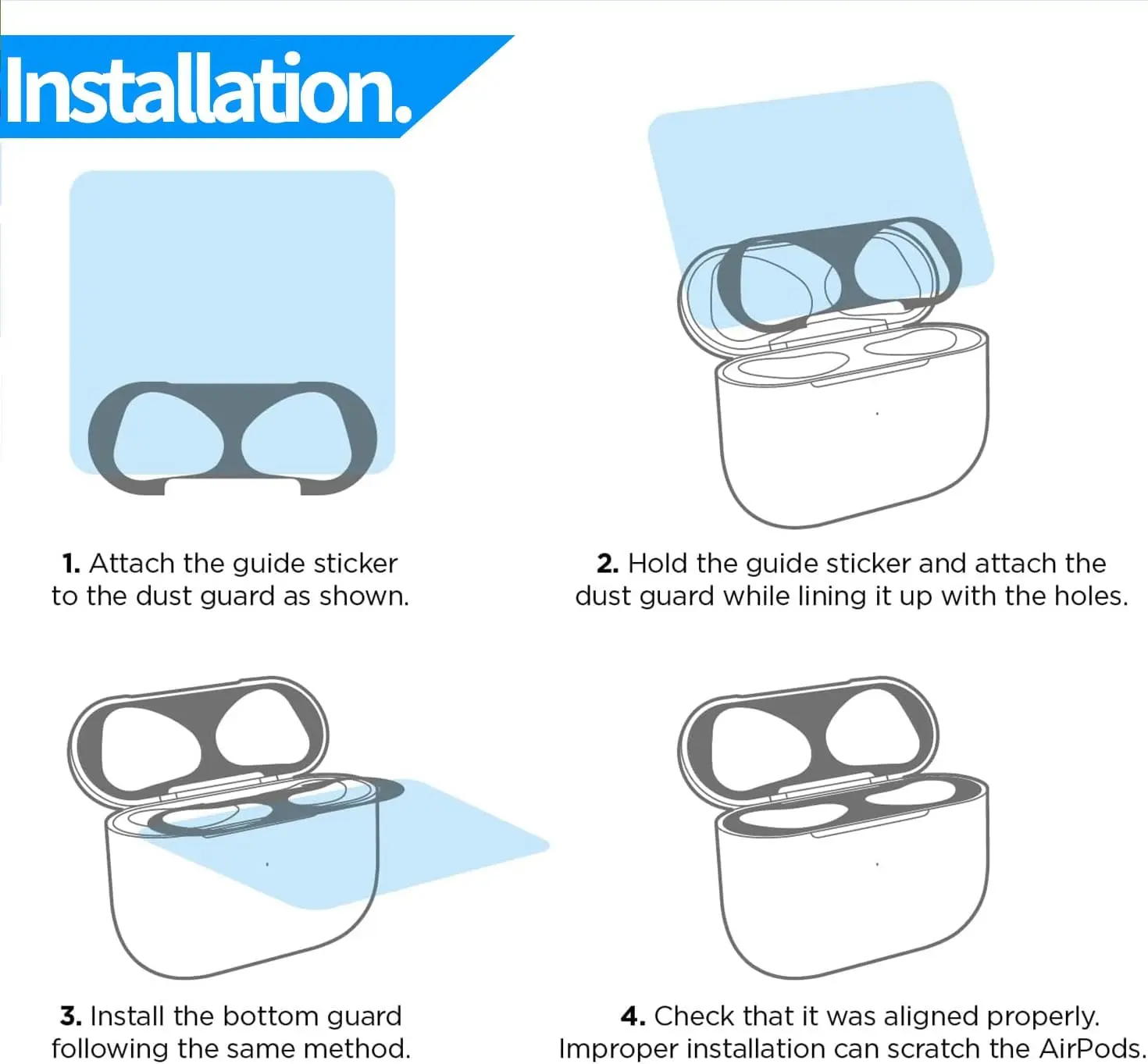 Installation.

1. Attach the guide sticker to the dust guard as shown.

2. Hold the guide sticker and attach the dust guard while lining it up with the holes.

3. Install the bottom guard following the same method.

4. Check that it was aligned properly. Improper installation can scratch the AirPods.