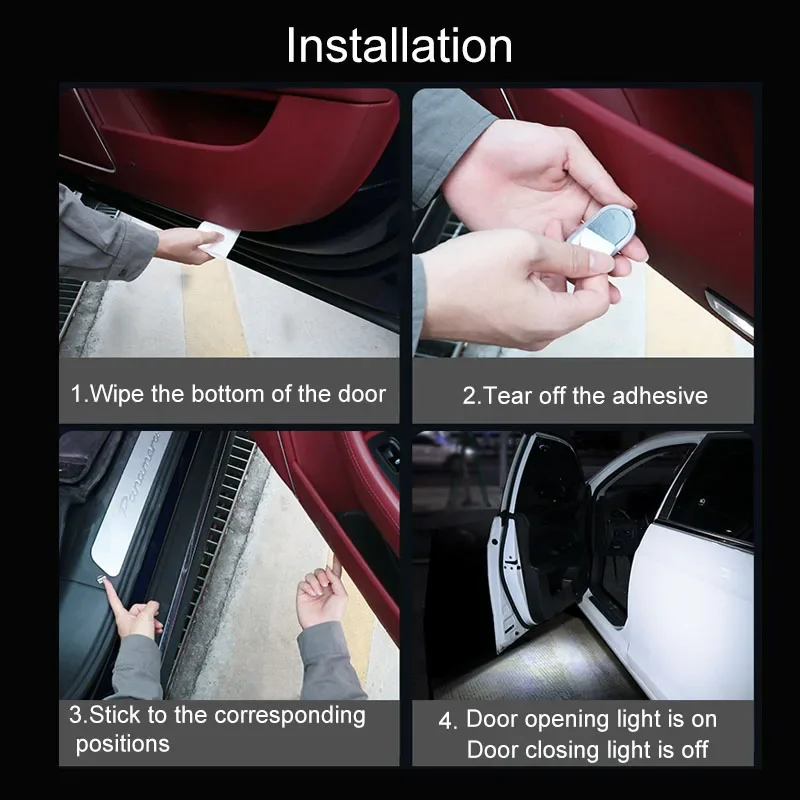 Installation

1.Wipe the bottom of the door

2.Tear off the adhesive

Panamera

3.Stick to the corresponding positions

4. Door opening light is on
Door closing light is off