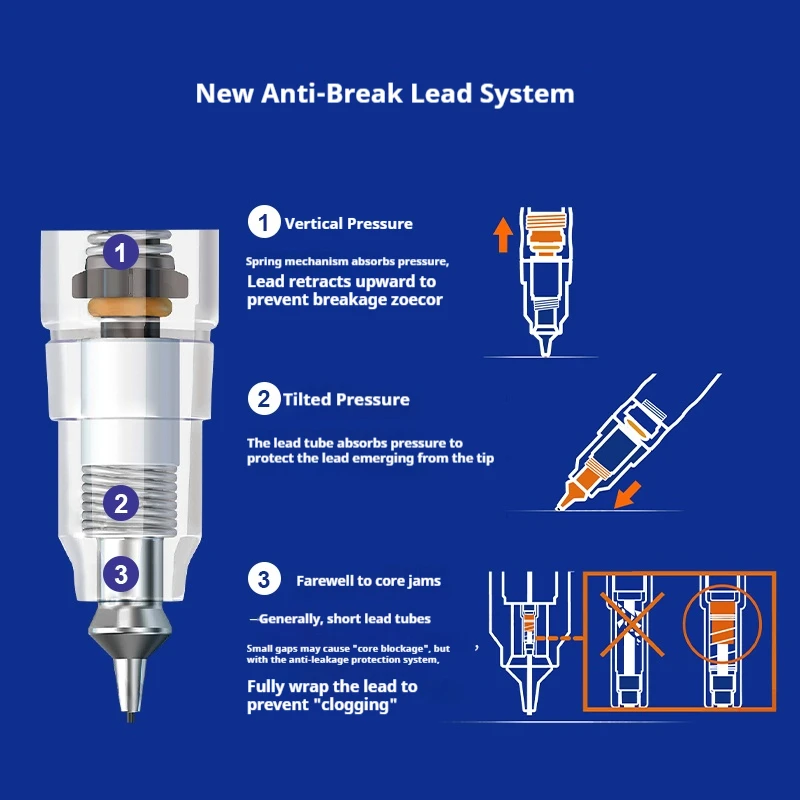 New Anti-Break Lead System

1

2

3

1 Vertical Pressure

Spring mechanism absorbs pressure,

Lead retracts upward to prevent breakage zoecor

2 Tilted Pressure

The lead tube absorbs pressure to protect the lead emerging from the tip

3 Farewell to core jams

—Generally, short lead tubes

Small gaps may cause "core blockage", but with the anti-leakage protection system,

Fully wrap the lead to prevent "clogging"