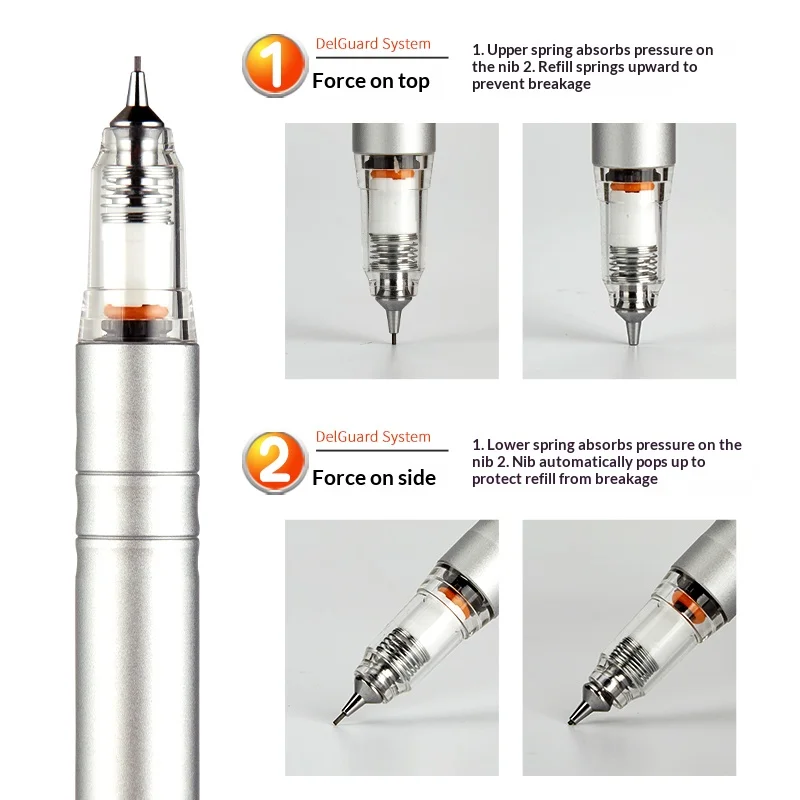 1
DelGuard System
Force on top

1. Upper spring absorbs pressure on the nib 2. Refill springs upward to prevent breakage

2
DelGuard System
Force on side

1. Lower spring absorbs pressure on the nib 2. Nib automatically pops up to protect refill from breakage