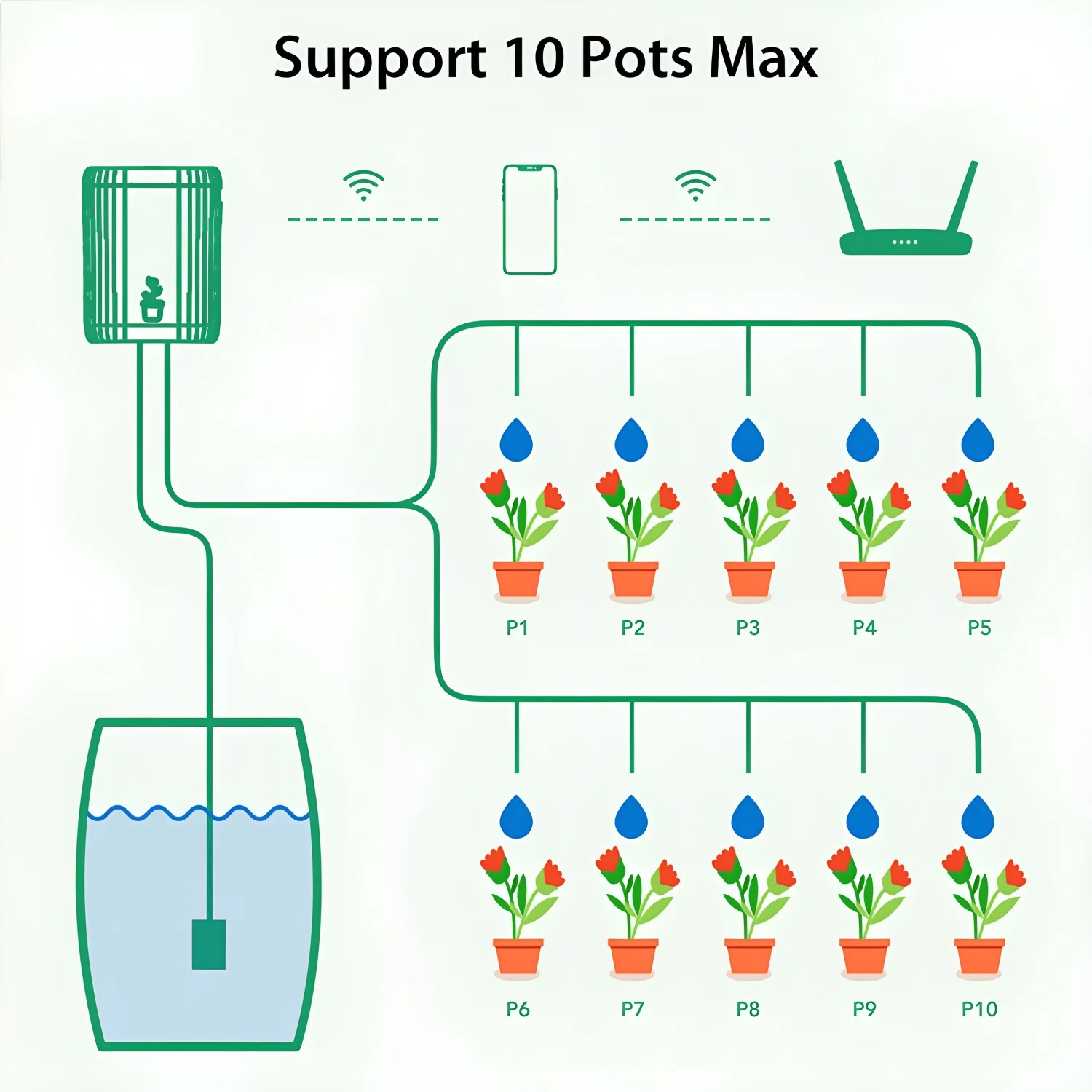 Support 10 Pots Max

P1 P2 P3 P4 P5

P6 P7 P8 P9 P10