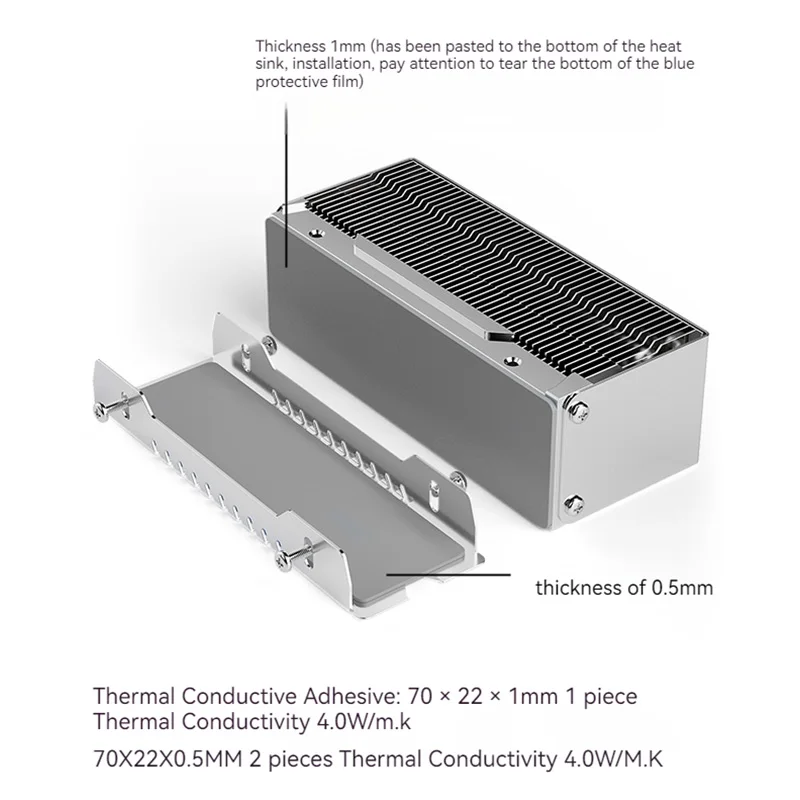 Thickness 1mm (has been pasted to the bottom of the heat sink, installation, pay attention to tear the bottom of the blue protective film)

thickness of 0.5mm

Thermal Conductive Adhesive: 70 × 22 × 1mm 1 piece
Thermal Conductivity 4.0W/m.k

70X22X0.5MM 2 pieces Thermal Conductivity 4.0W/M.K