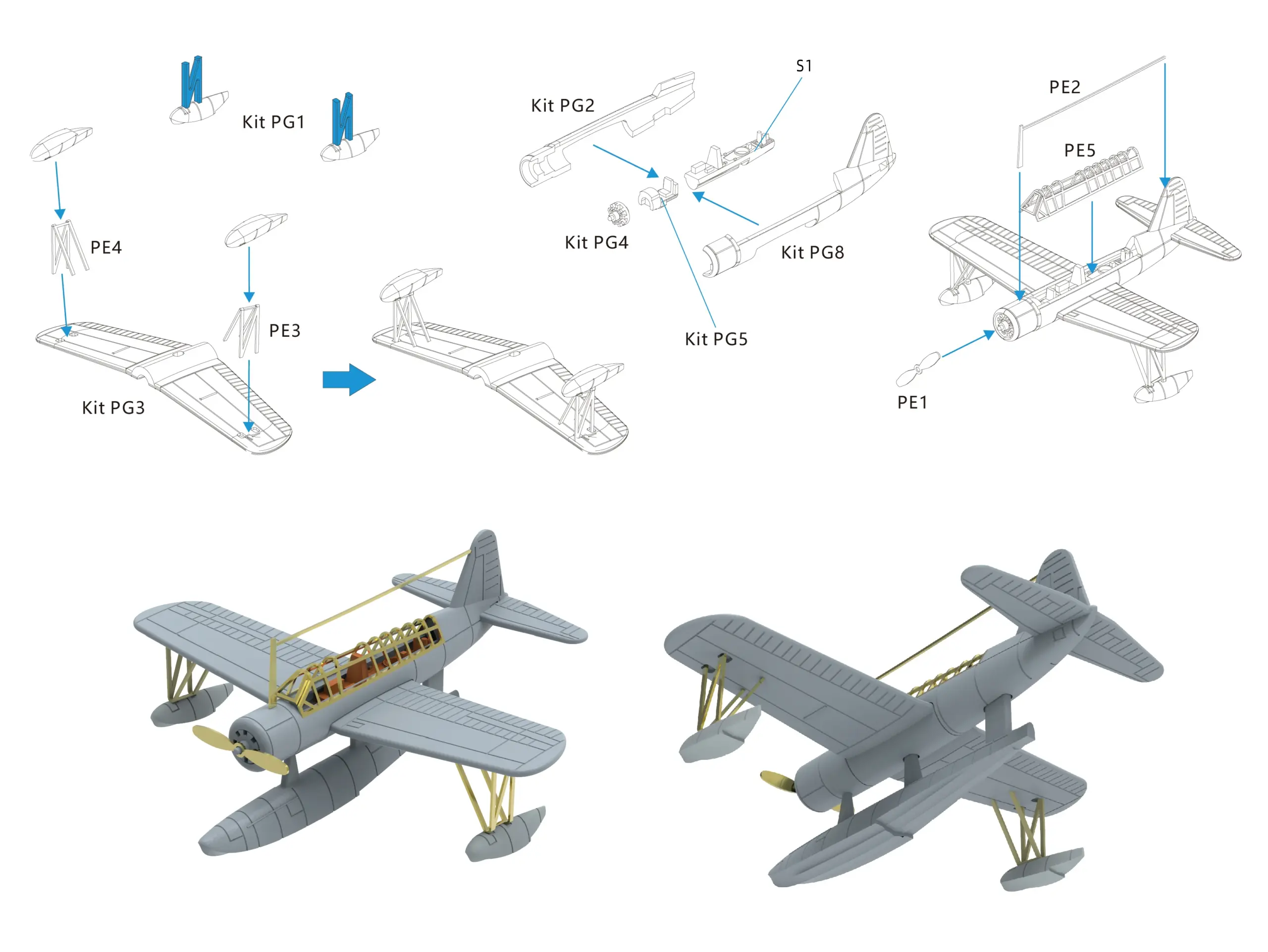 Kit PG1

PE4

PE3

Kit PG3

Kit PG2

S1

Kit PG4

Kit PG8

Kit PG5

PE2

PE5

PE1