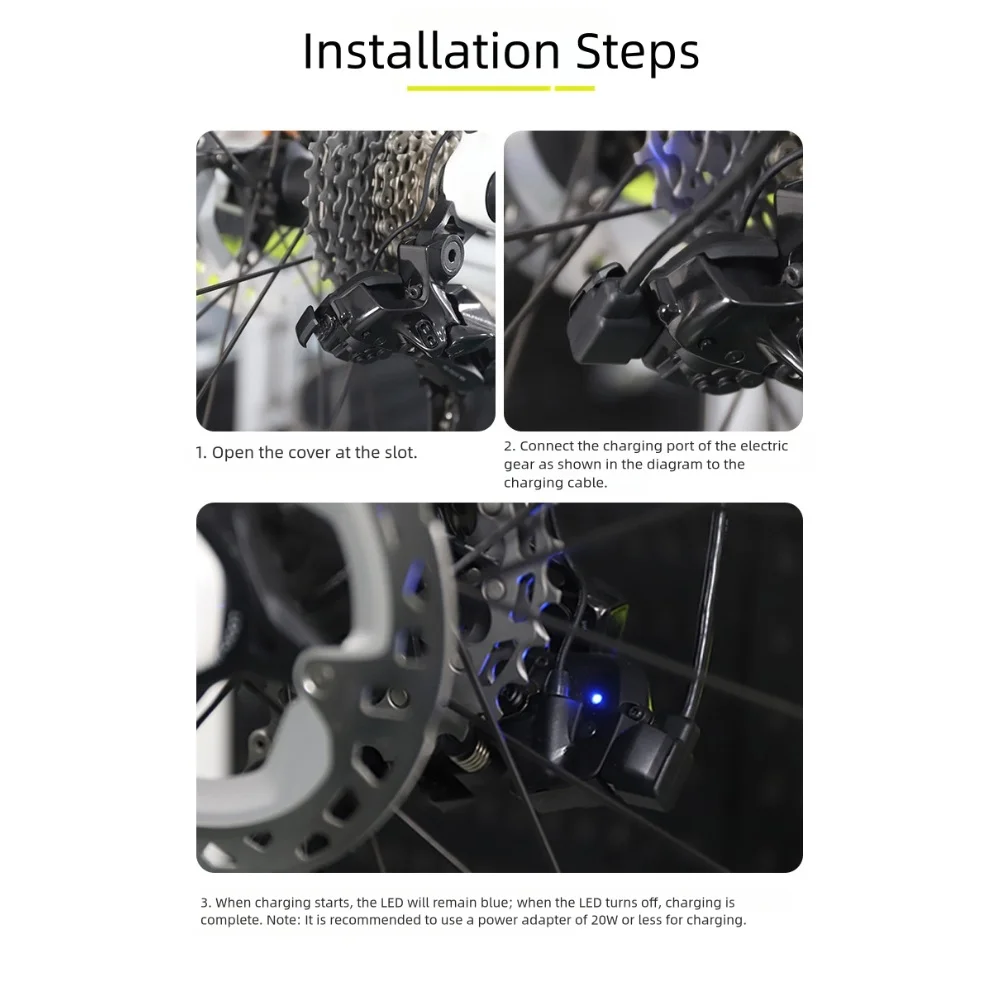 Installation Steps

1. Open the cover at the slot.

2. Connect the charging port of the electric gear as shown in the diagram to the charging cable.

3. When charging starts, the LED will remain blue; when the LED turns off, charging is complete. Note: It is recommended to use a power adapter of 20W or less for charging.