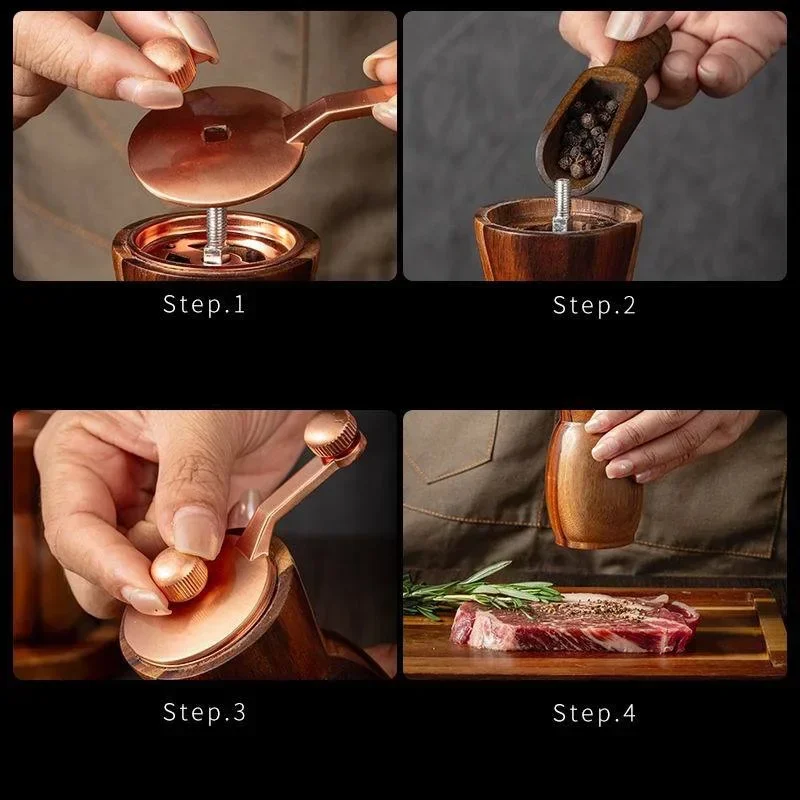 Step.1

Step.2

Step.3

Step.4