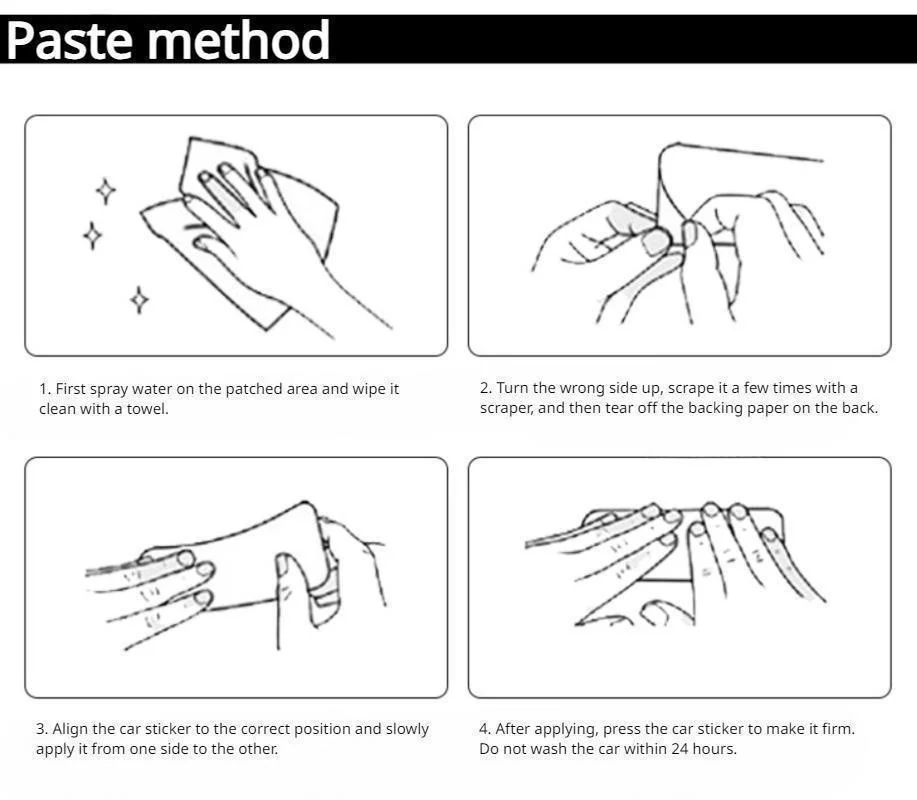 Paste method

1. First spray water on the patched area and wipe it clean with a towel.

2. Turn the wrong side up, scrape it a few times with a scraper, and then tear off the backing paper on the back.

3. Align the car sticker to the correct position and slowly apply it from one side to the other.

4. After applying, press the car sticker to make it firm. Do not wash the car within 24 hours.