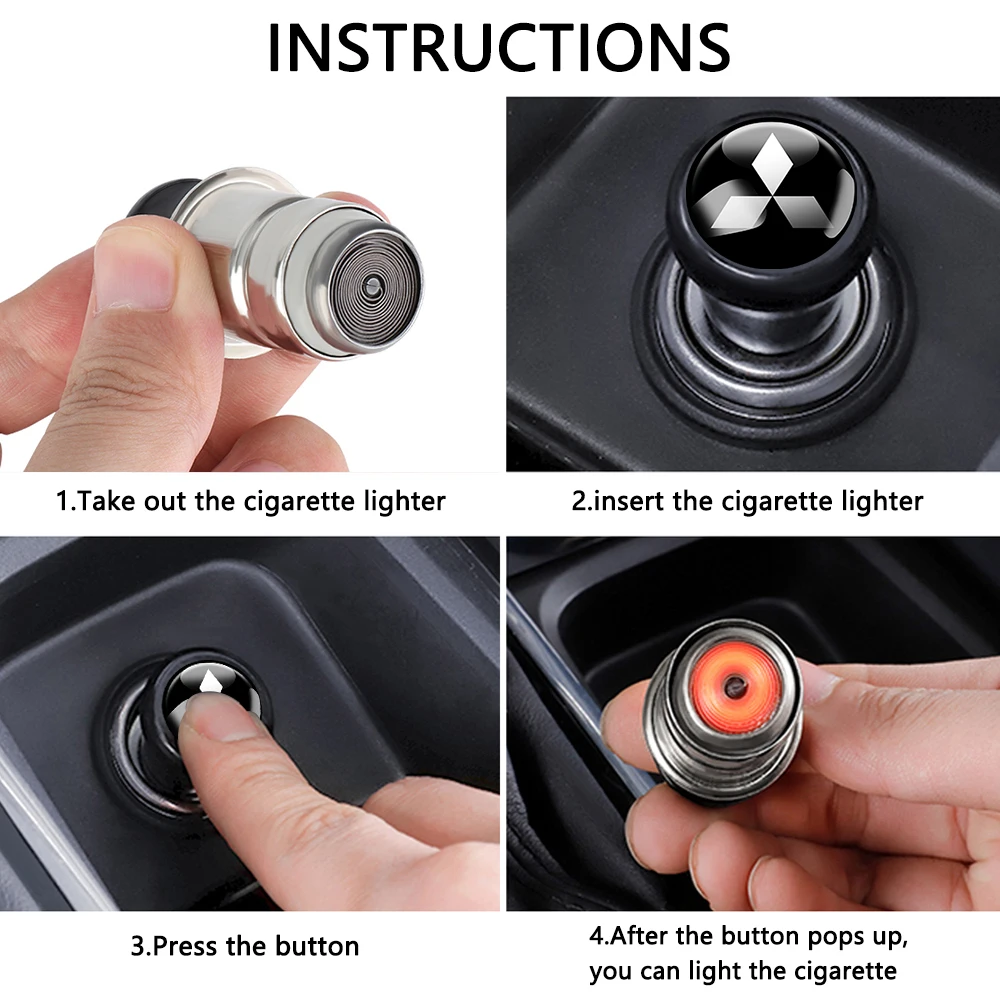 INSTRUCTIONS

1.Take out the cigarette lighter

2.insert the cigarette lighter

3.Press the button

4.After the button pops up, you can light the cigarette