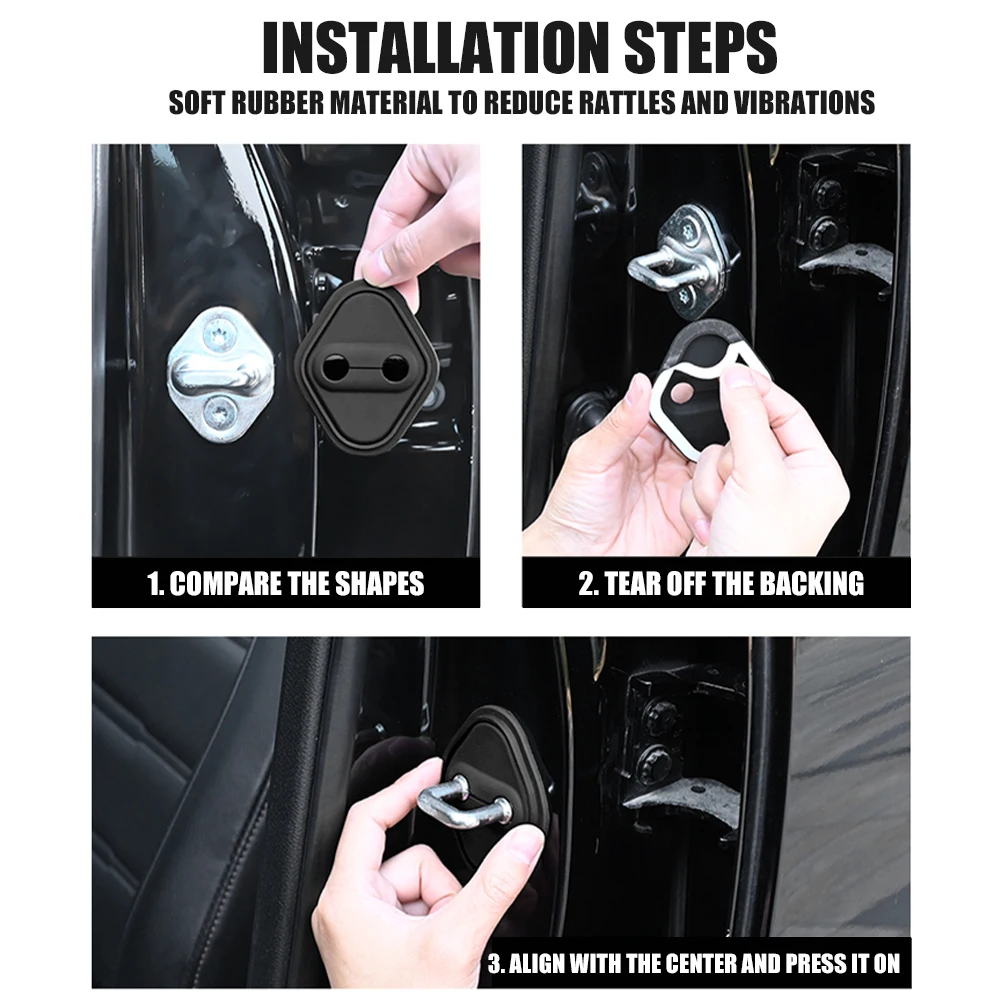 INSTALLATION STEPS
SOFT RUBBER MATERIAL TO REDUCE RATTLES AND VIBRATIONS

1. COMPARE THE SHAPES

2. TEAR OFF THE BACKING

3. ALIGN WITH THE CENTER AND PRESS IT ON