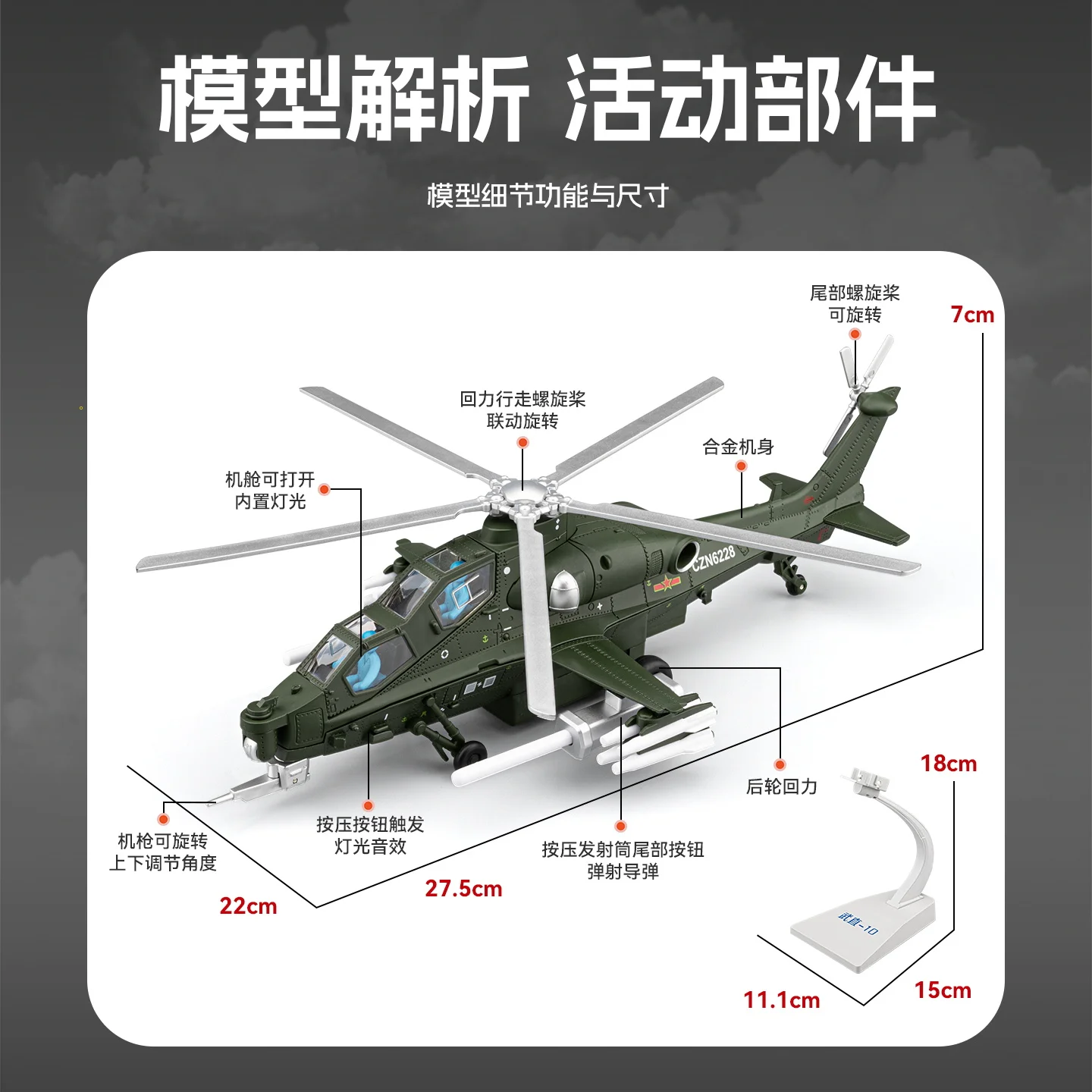 模型解析 活动部件

模型细节功能与尺寸

尾部螺旋桨
可旋转

7cm

回力行走螺旋桨
联动旋转

合金机身

机舱可打开
内置灯光

CZN6228

后轮回力

18cm

机枪可旋转
上下调节角度

按压按钮触发
灯光音效

按压发射筒尾部按钮
弹射导弹

22cm

27.5cm

武直-10

11.1cm

15cm