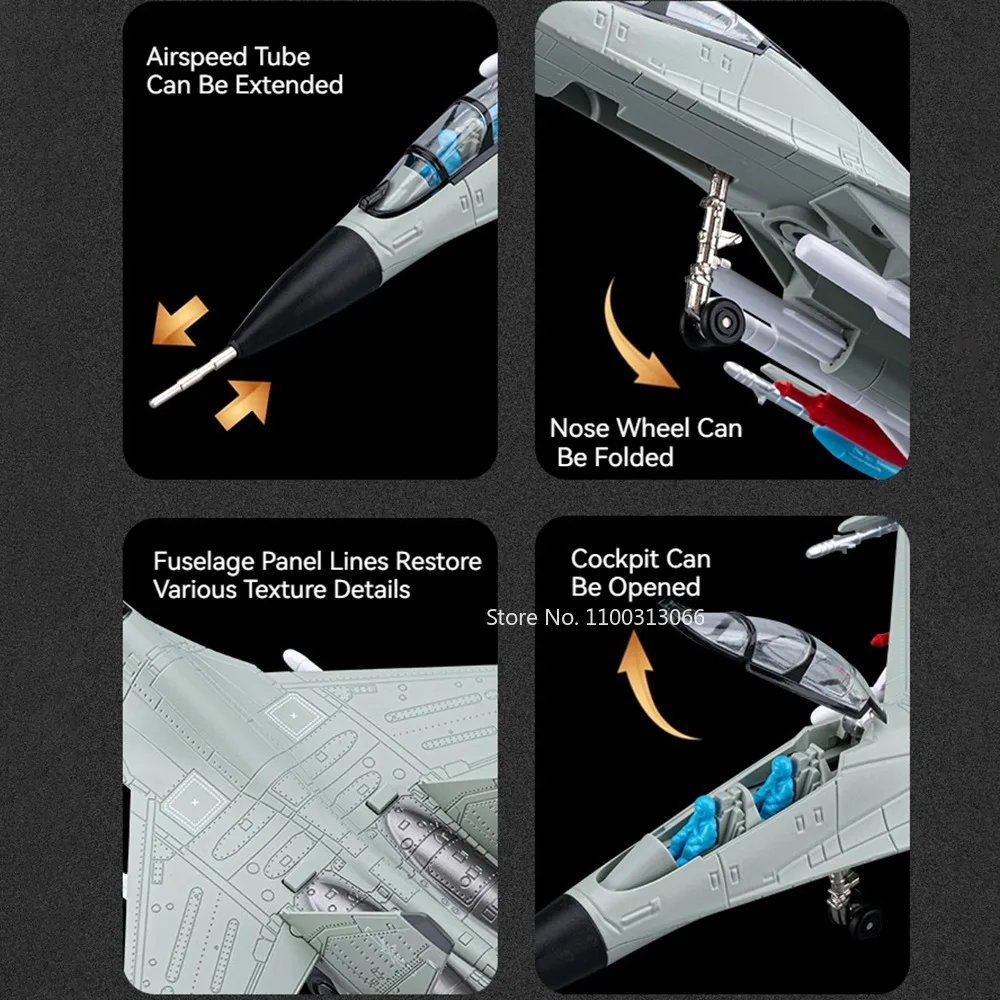 Airspeed Tube
Can Be Extended

Nose Wheel Can
Be Folded

Fuselage Panel Lines Restore
Various Texture Details

Cockpit Can
Be Opened

Store No. 1100313066