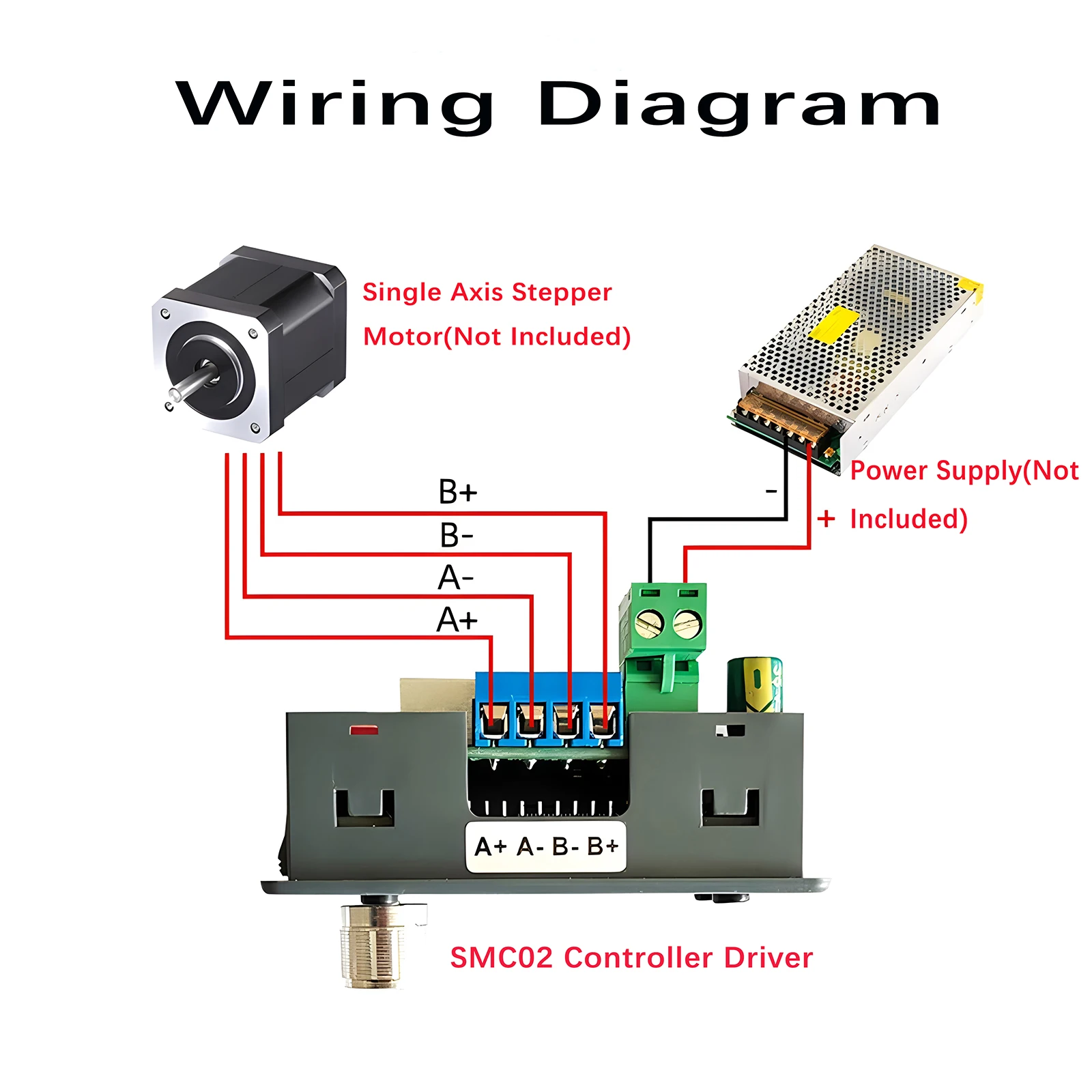 Wiring Diagram

Single Axis Stepper Motor(Not Included)

Power Supply(Not Included)

-

+

B+

B-

A-

A+

A+ A- B- B+

SMC02 Controller Driver