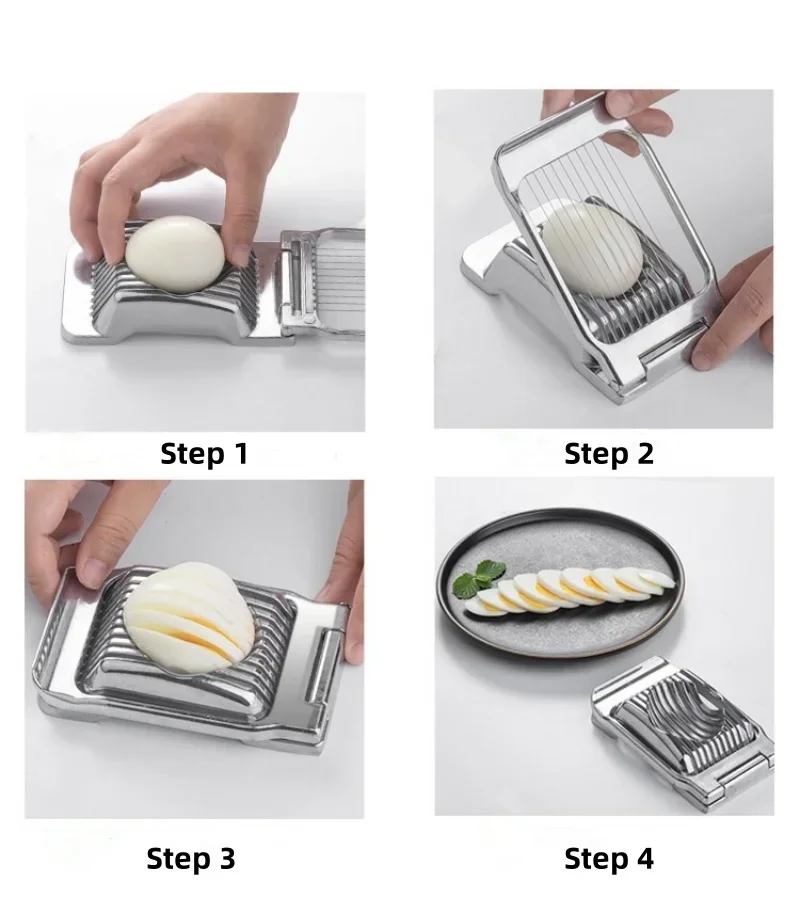 Step 1

Step 2

Step 3

Step 4