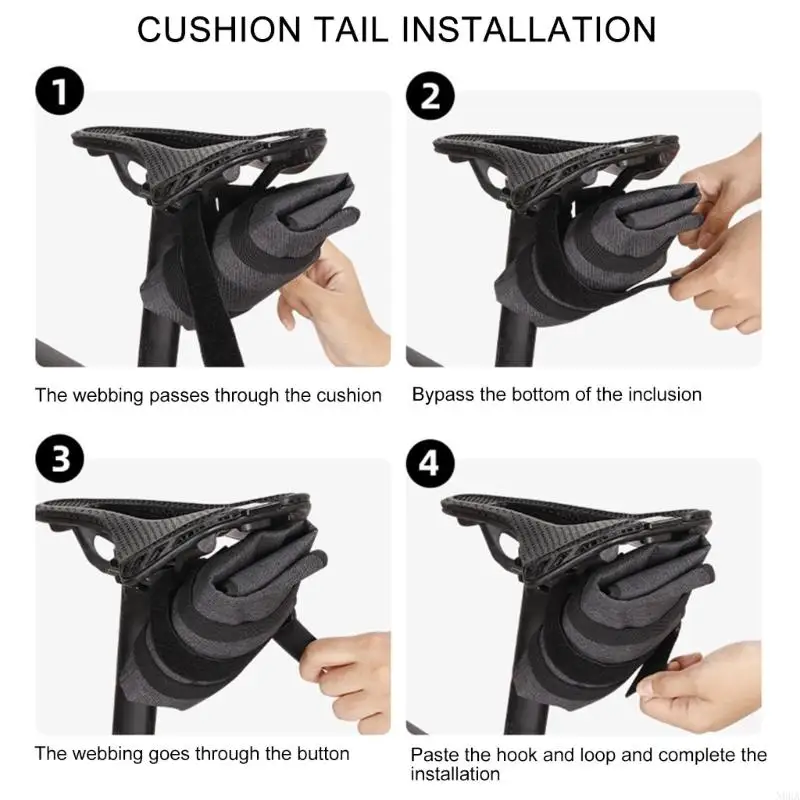 CUSHION TAIL INSTALLATION

1

The webbing passes through the cushion

2

Bypass the bottom of the inclusion

3

The webbing goes through the button

4

Paste the hook and loop and complete the installation