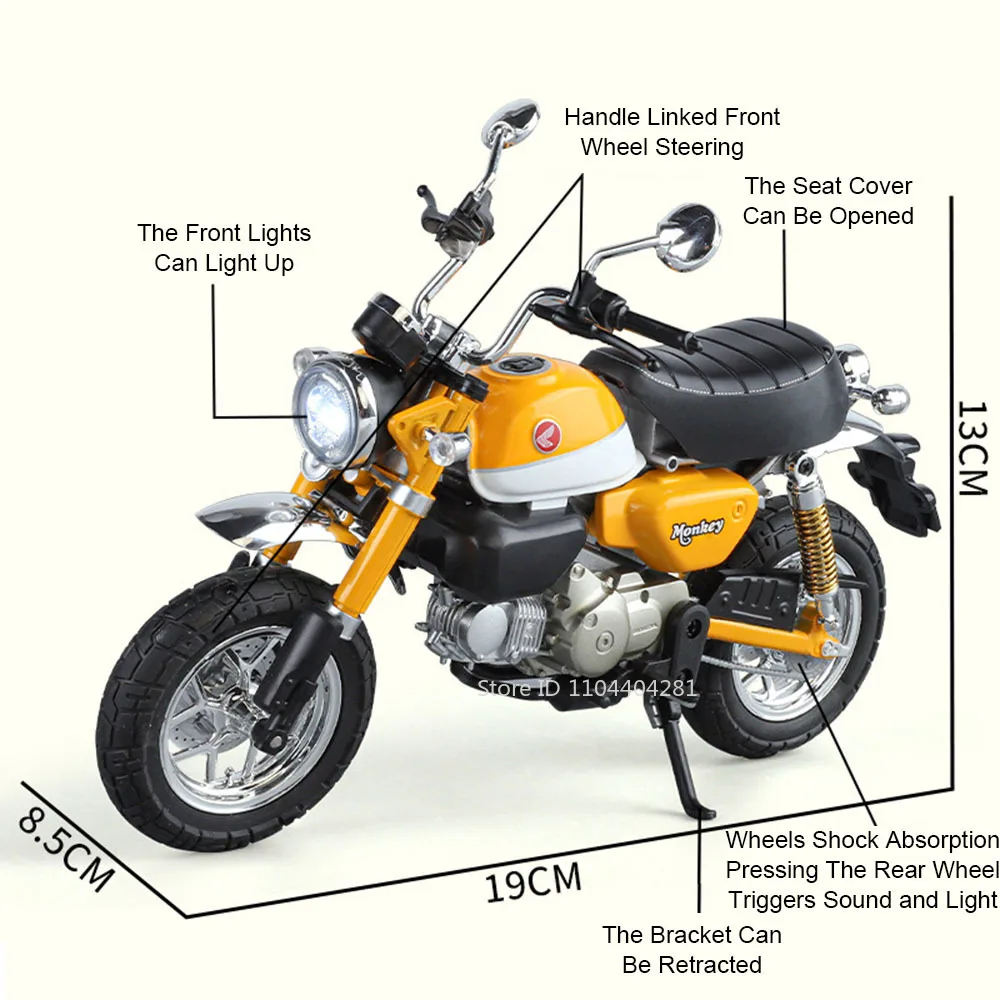 Handle Linked Front Wheel Steering

The Seat Cover Can Be Opened

The Front Lights Can Light Up

13CM

Monkey

Store ID 1104404281

8.5CM

19CM

Wheels Shock Absorption Pressing The Rear Wheel Triggers Sound and Light

The Bracket Can Be Retracted