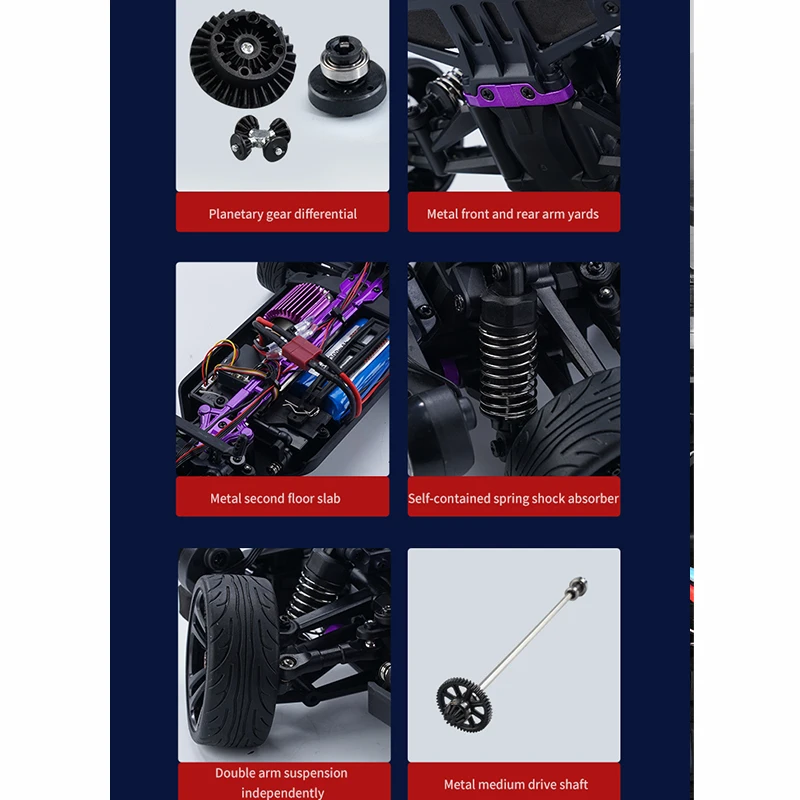 Planetary gear differential

Metal front and rear arm yards

Metal second floor slab

Self-contained spring shock absorber

Double arm suspension independently

Metal medium drive shaft