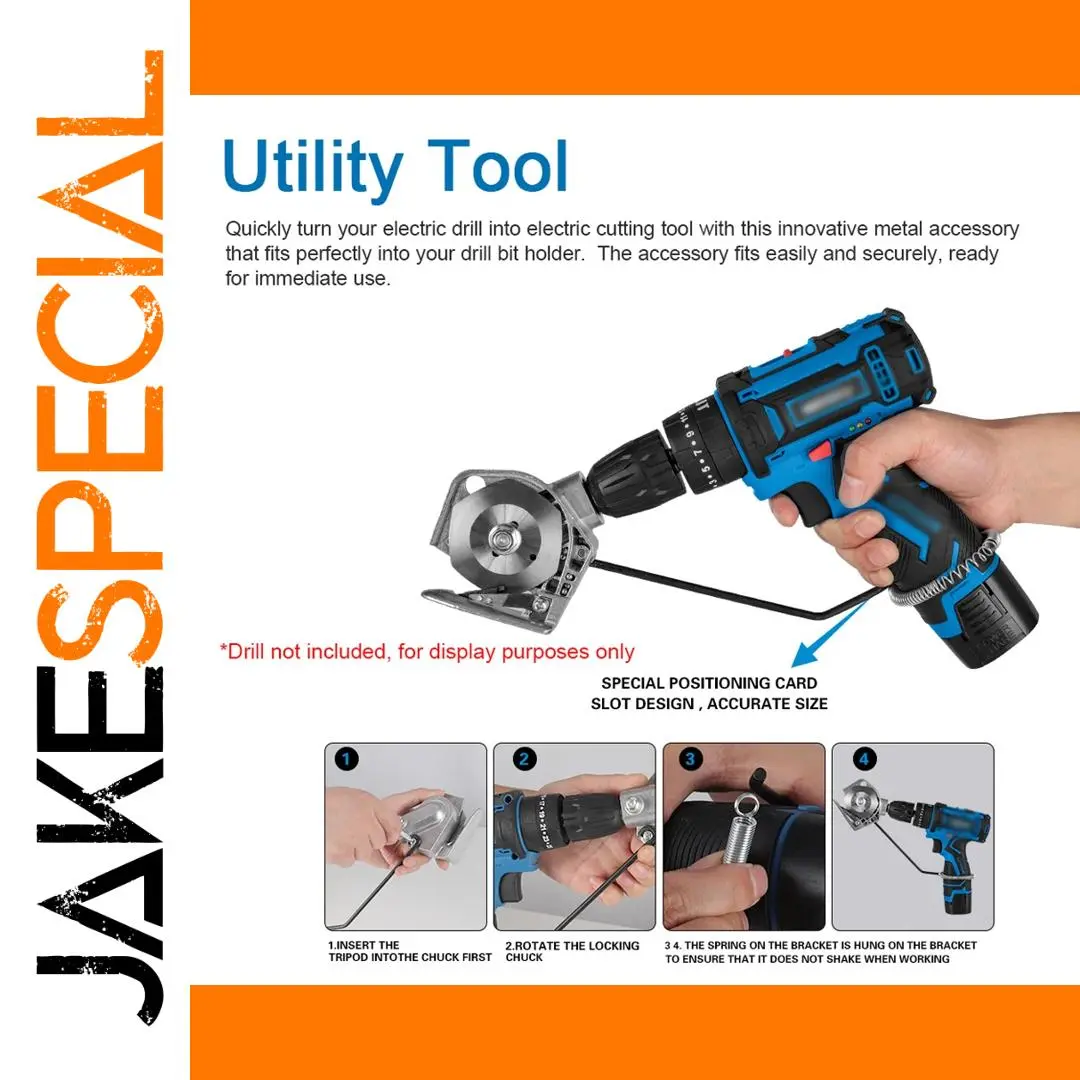 JAKESPECIAL

Utility Tool

Quickly turn your electric drill into electric cutting tool with this innovative metal accessory that fits perfectly into your drill bit holder. The accessory fits easily and securely, ready for immediate use.

*Drill not included, for display purposes only

SPECIAL POSITIONING CARD SLOT DESIGN , ACCURATE SIZE

1

2

3

4

1.INSERT THE TRIPOD INTOTHE CHUCK FIRST

2.ROTATE THE LOCKING CHUCK

3 4. THE SPRING ON THE BRACKET IS HUNG ON THE BRACKET TO ENSURE THAT IT DOES NOT SHAKE WHEN WORKING