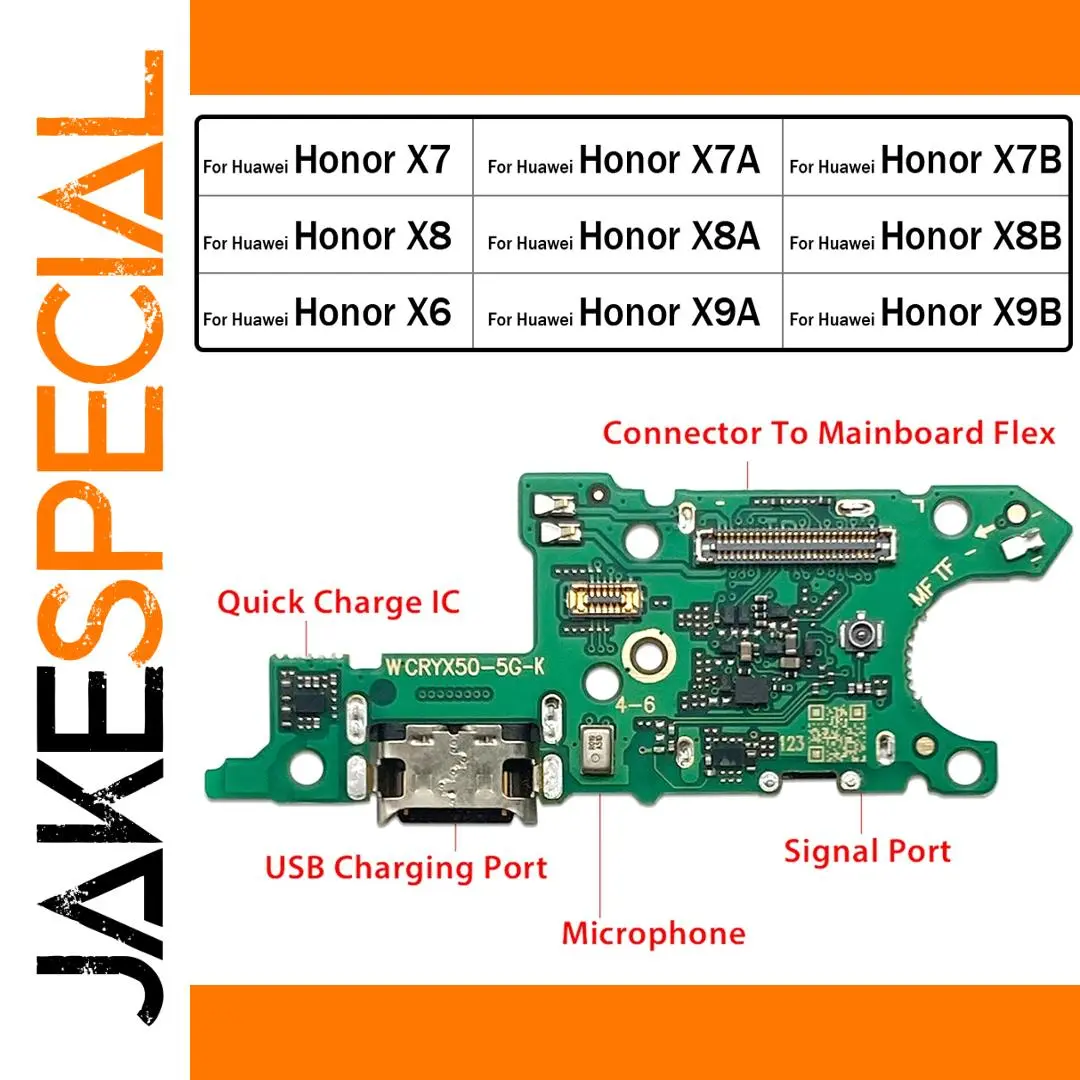 JAKESPECIAL

| For Huawei Honor X7 | For Huawei Honor X7A | For Huawei Honor X7B |
|---|---|---|
| For Huawei Honor X8 | For Huawei Honor X8A | For Huawei Honor X8B |
| For Huawei Honor X6 | For Huawei Honor X9A | For Huawei Honor X9B |

Connector To Mainboard Flex

Quick Charge IC

WCRYX50-5G-K

MF TF

4-6

123

USB Charging Port

Signal Port

Microphone