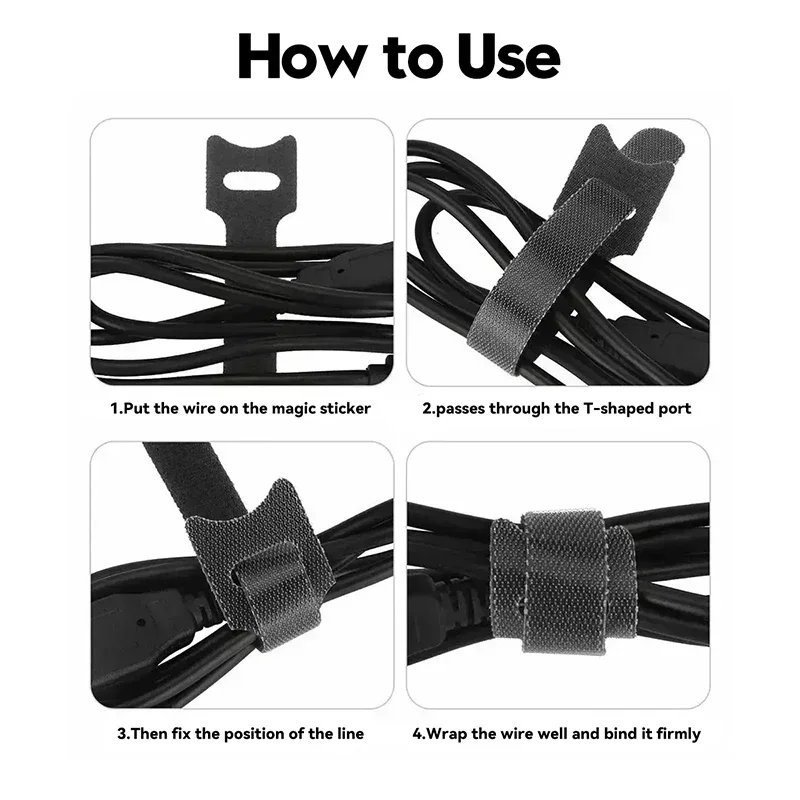 How to Use

1.Put the wire on the magic sticker

2.passes through the T-shaped port

3.Then fix the position of the line

4.Wrap the wire well and bind it firmly