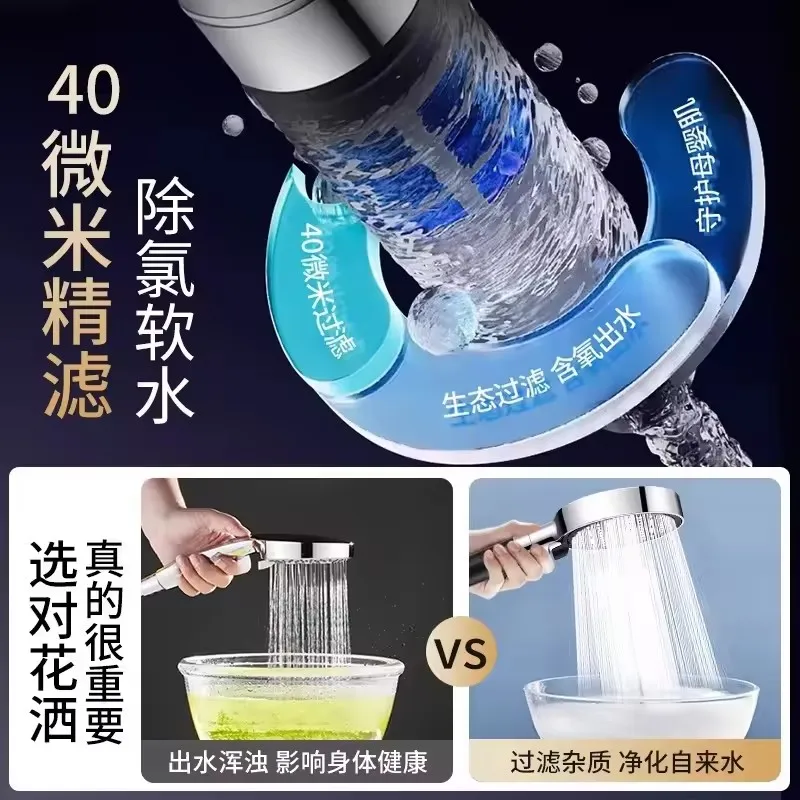 40微米精滤

除氯软水

40微米过滤

生态过滤 含氧出水

守护母婴肌

选对花洒

真的很重要

VS

出水浑浊 影响身体健康

过滤杂质 净化自来水