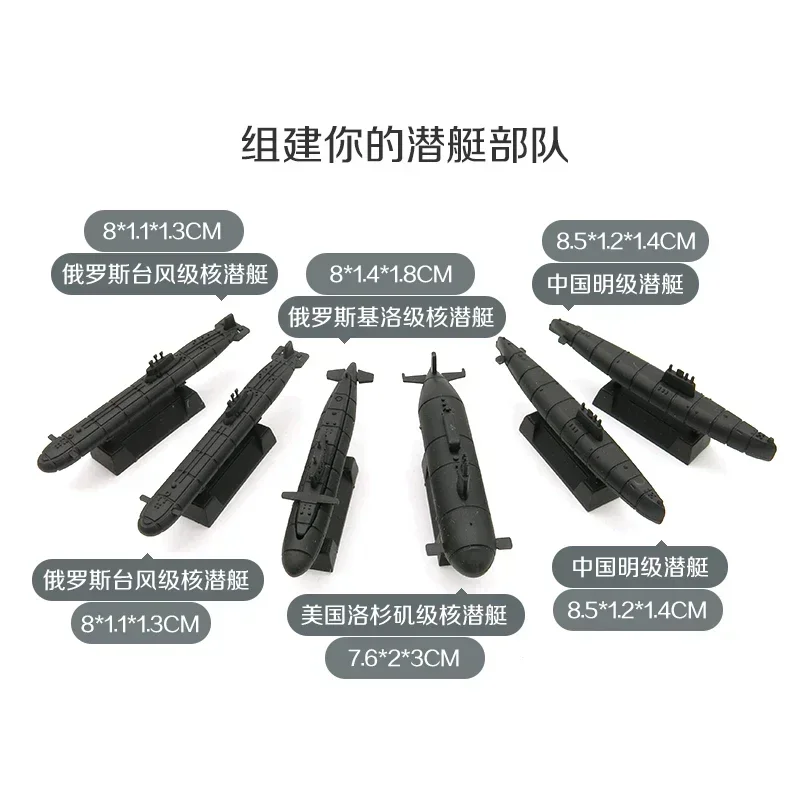 组建你的潜艇部队

8*1.1*1.3CM
俄罗斯台风级核潜艇

8*1.4*1.8CM
俄罗斯基洛级核潜艇

8.5*1.2*1.4CM
中国明级潜艇

俄罗斯台风级核潜艇
8*1.1*1.3CM

美国洛杉矶级核潜艇
7.6*2*3CM

中国明级潜艇
8.5*1.2*1.4CM