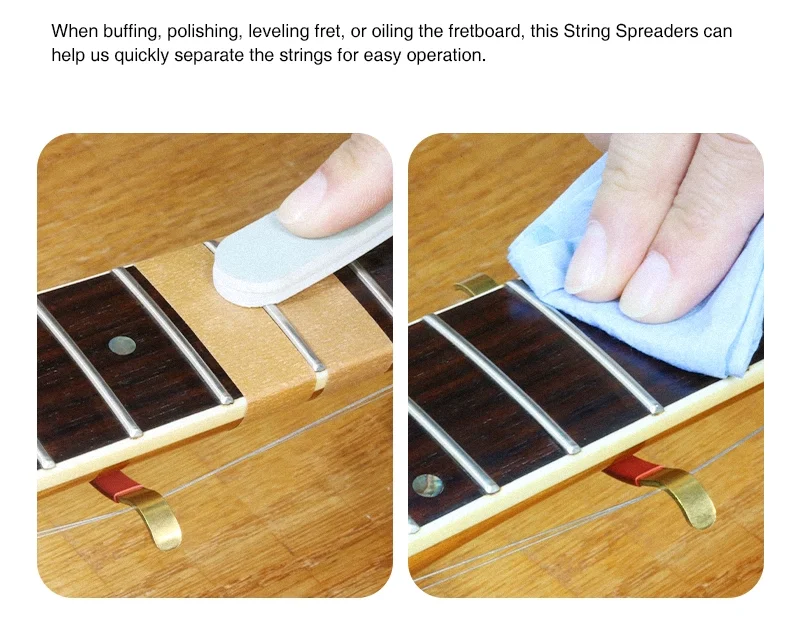 When buffing, polishing, leveling fret, or oiling the fretboard, this String Spreaders can help us quickly separate the strings for easy operation.