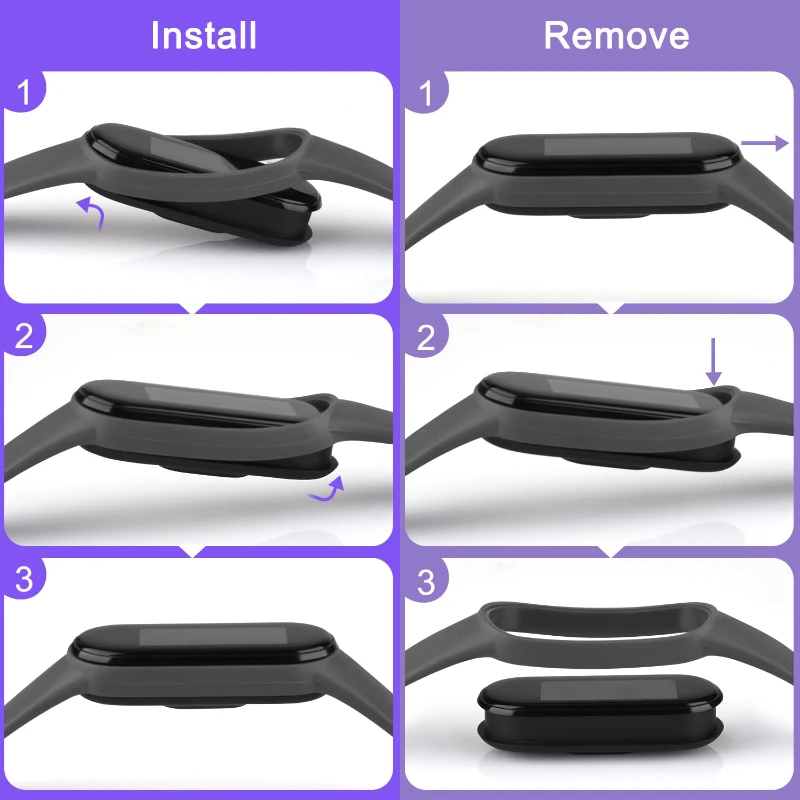 Install

1

2

3

Remove

1

2

3