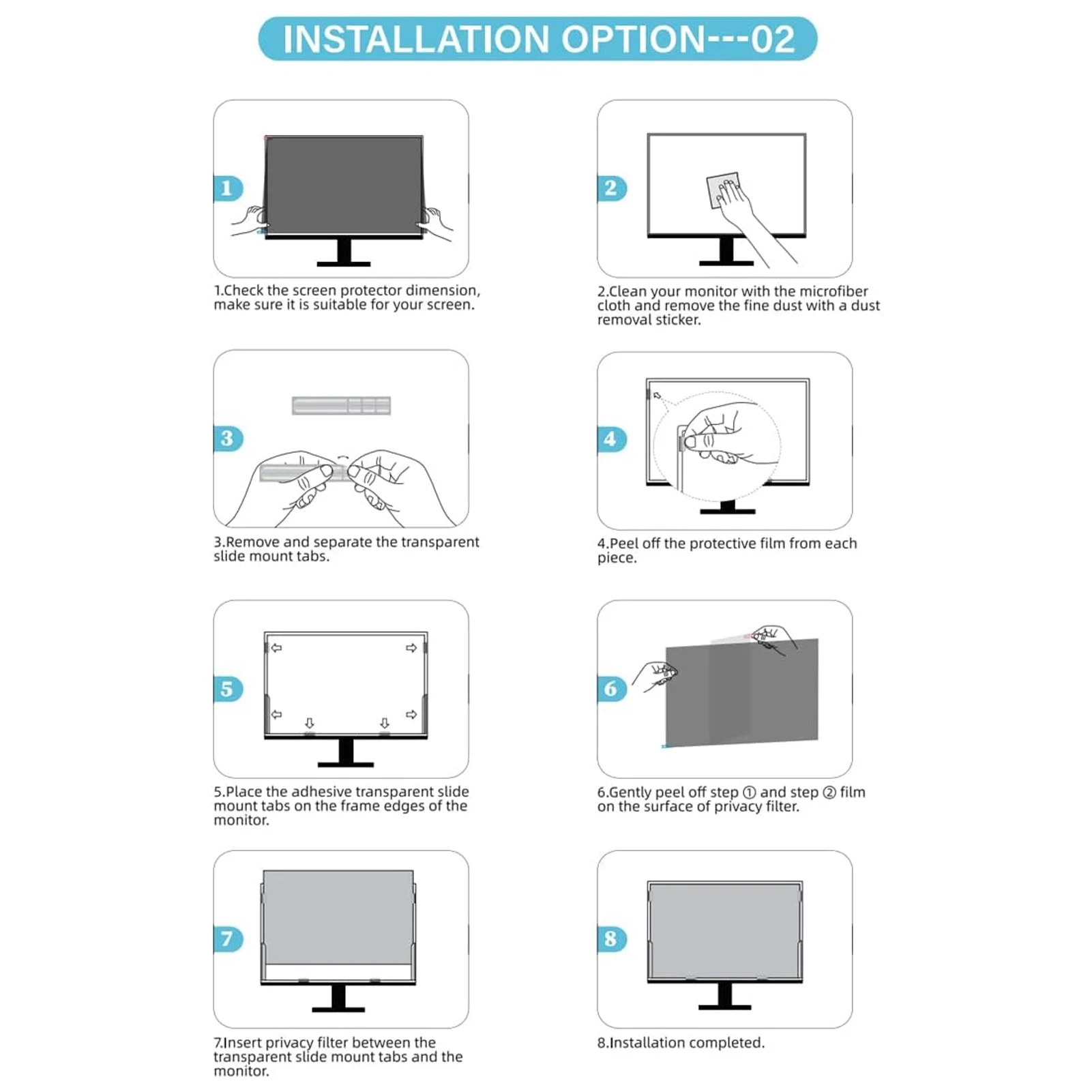 INSTALLATION OPTION---02

1

1.Check the screen protector dimension, make sure it is suitable for your screen.

2

2.Clean your monitor with the microfiber cloth and remove the fine dust with a dust removal sticker.

3

3.Remove and separate the transparent slide mount tabs.

4

4.Peel off the protective film from each piece.

5

5.Place the adhesive transparent slide mount tabs on the frame edges of the monitor.

6

6.Gently peel off step ① and step ② film on the surface of privacy filter.

7

7.Insert privacy filter between the transparent slide mount tabs and the monitor.

8

8.Installation completed.