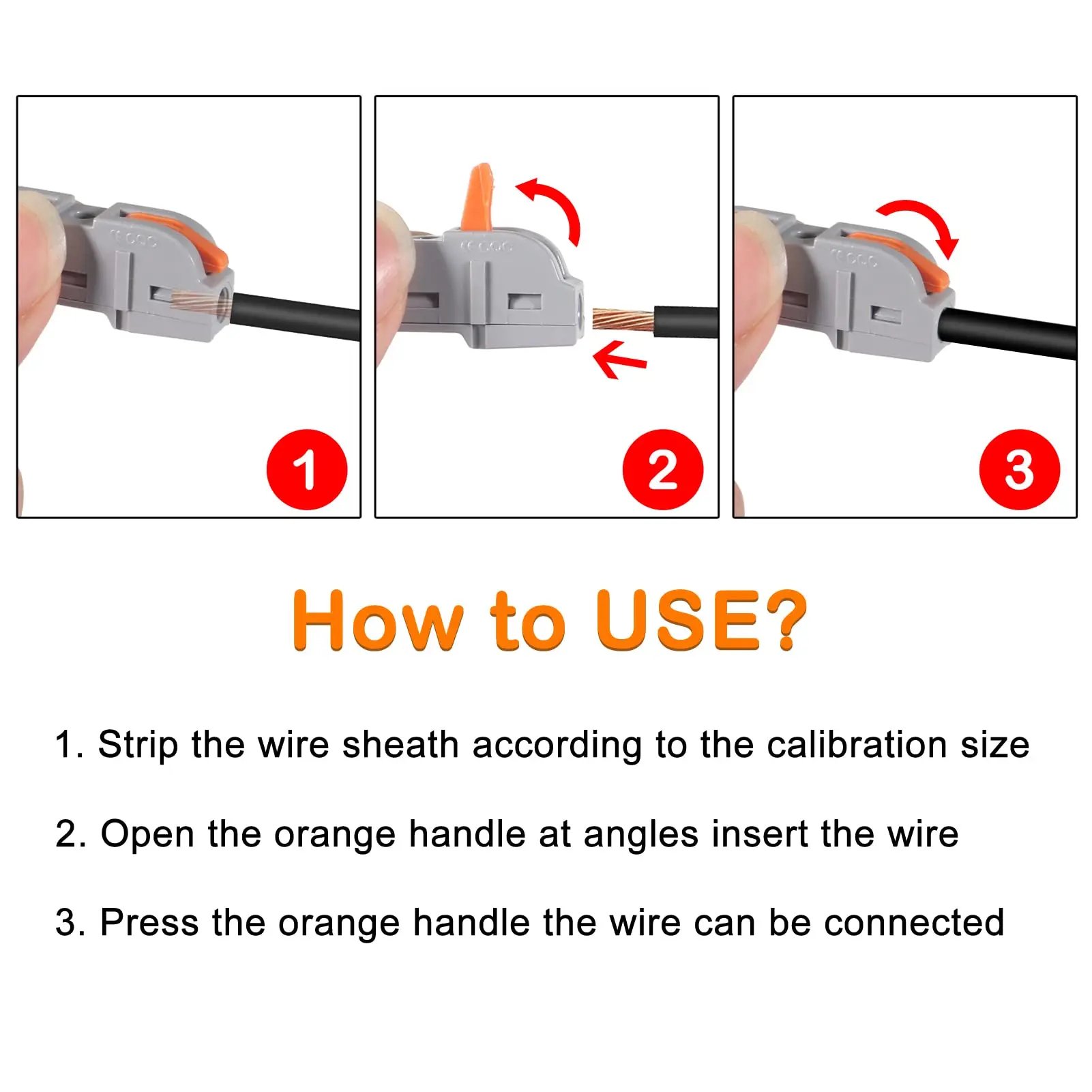 1

2

3

How to USE?

1. Strip the wire sheath according to the calibration size

2. Open the orange handle at angles insert the wire

3. Press the orange handle the wire can be connected