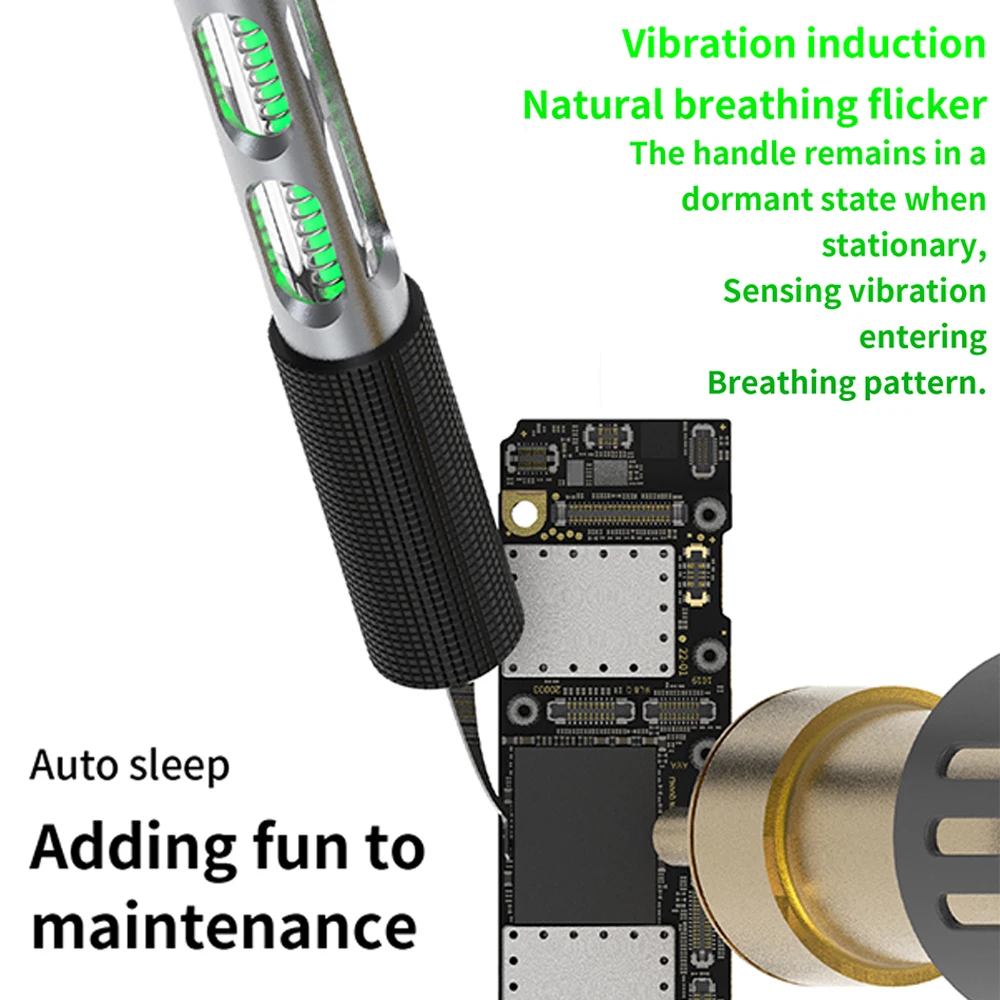 Vibration induction
Natural breathing flicker
The handle remains in a dormant state when stationary,
Sensing vibration entering
Breathing pattern.

Auto sleep
Adding fun to maintenance