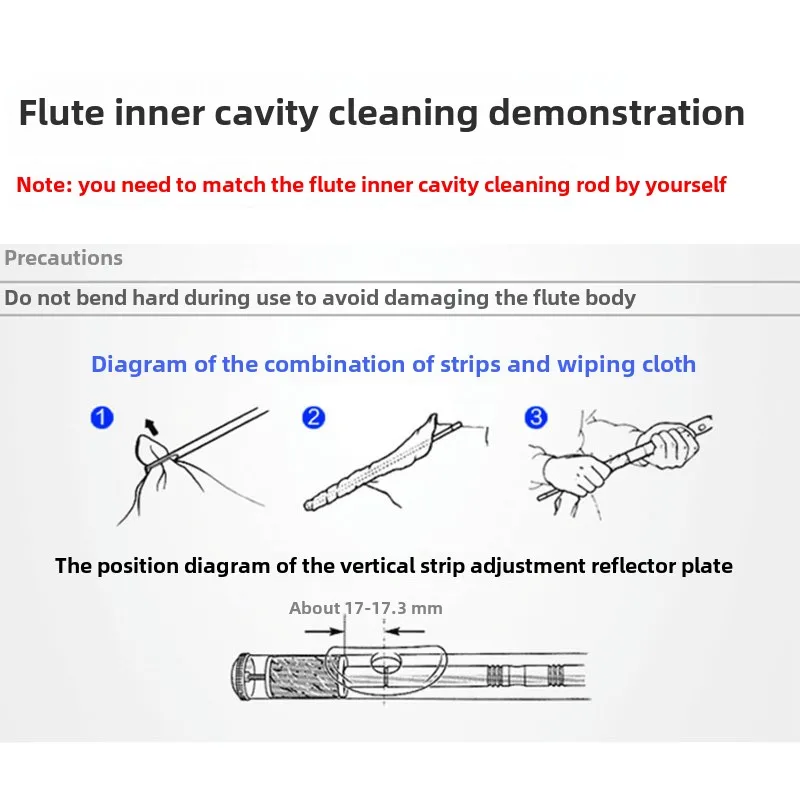 Flute inner cavity cleaning demonstration

Note: you need to match the flute inner cavity cleaning rod by yourself

Precautions

Do not bend hard during use to avoid damaging the flute body

Diagram of the combination of strips and wiping cloth

1

2

3

The position diagram of the vertical strip adjustment reflector plate

About 17-17.3 mm