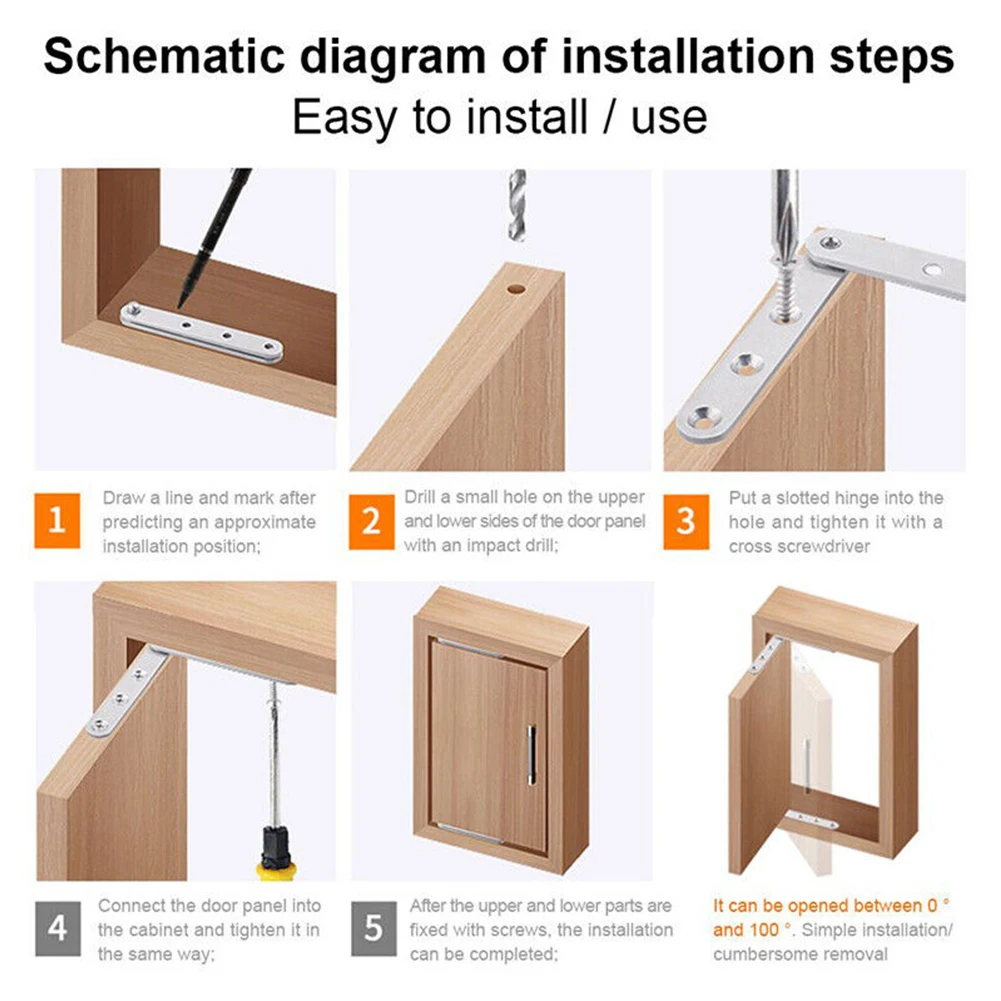 Schematic diagram of installation steps
Easy to install / use

1 Draw a line and mark after predicting an approximate installation position;

2 Drill a small hole on the upper and lower sides of the door panel with an impact drill;

3 Put a slotted hinge into the hole and tighten it with a cross screwdriver

4 Connect the door panel into the cabinet and tighten it in the same way;

5 After the upper and lower parts are fixed with screws, the installation can be completed;

It can be opened between 0 ° and 100 °. Simple installation/ cumbersome removal