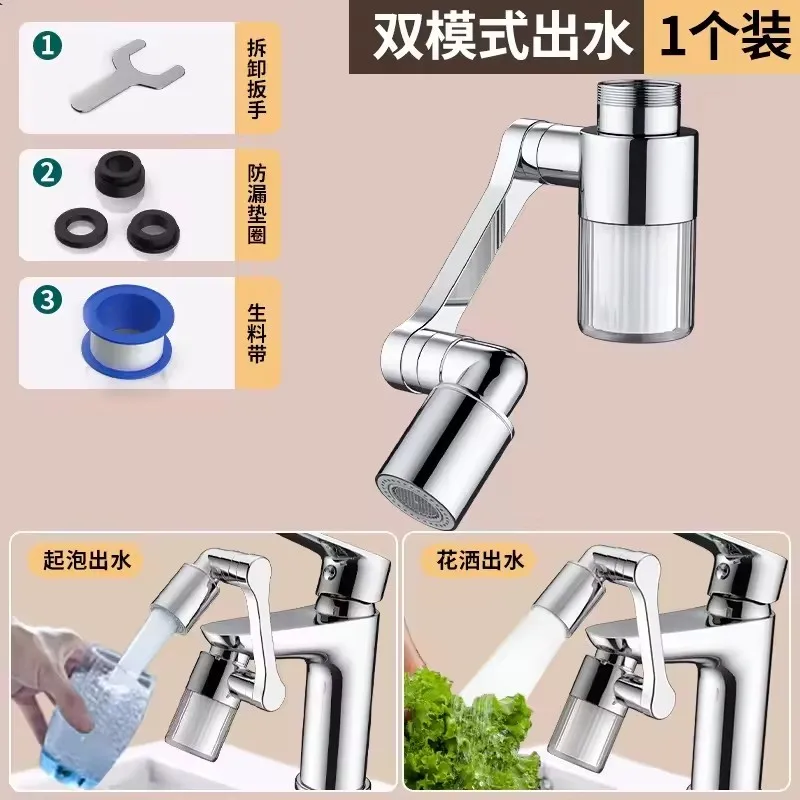 双模式出水 1个装

1 拆卸扳手

2 防漏垫圈

3 生料带

起泡出水

花洒出水