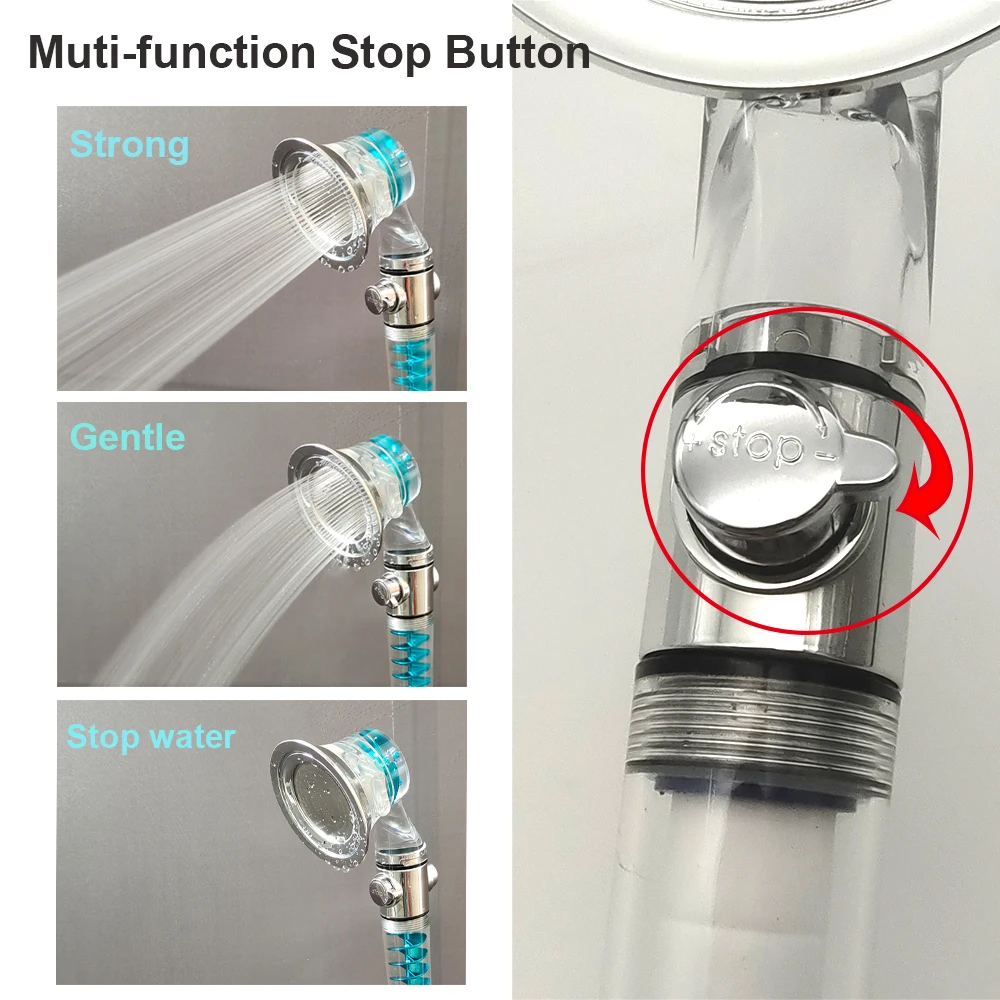 Muti-function Stop Button

Strong

Gentle

Stop water

+ stop -