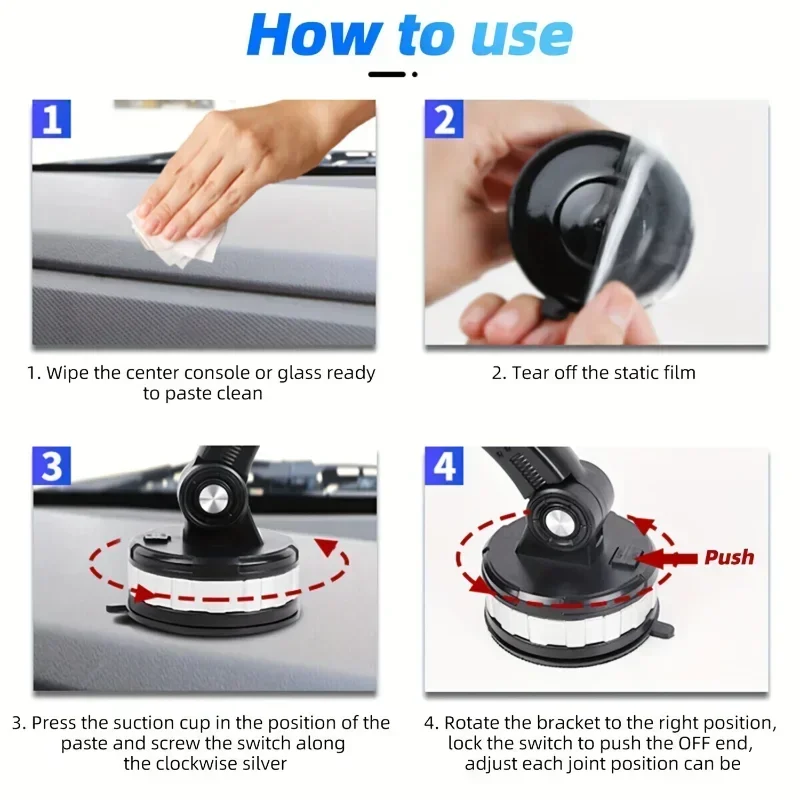 How to use

1

1. Wipe the center console or glass ready to paste clean

2

2. Tear off the static film

3

3. Press the suction cup in the position of the paste and screw the switch along the clockwise silver

4

Push

4. Rotate the bracket to the right position, lock the switch to push the OFF end, adjust each joint position can be