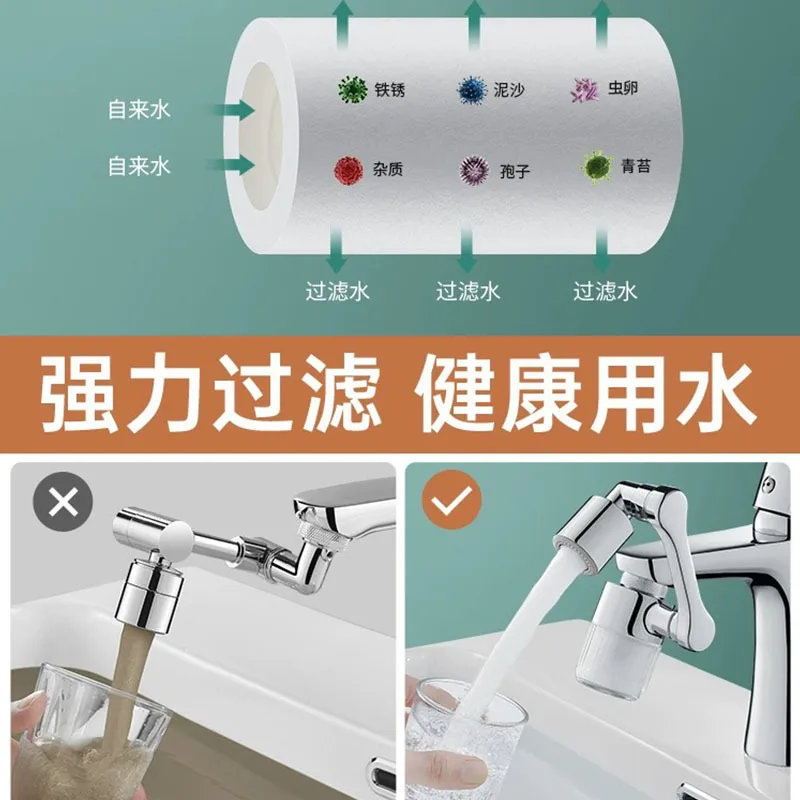 自来水

自来水

铁锈 泥沙 虫卵

杂质 孢子 青苔

过滤水 过滤水 过滤水

强力过滤 健康用水