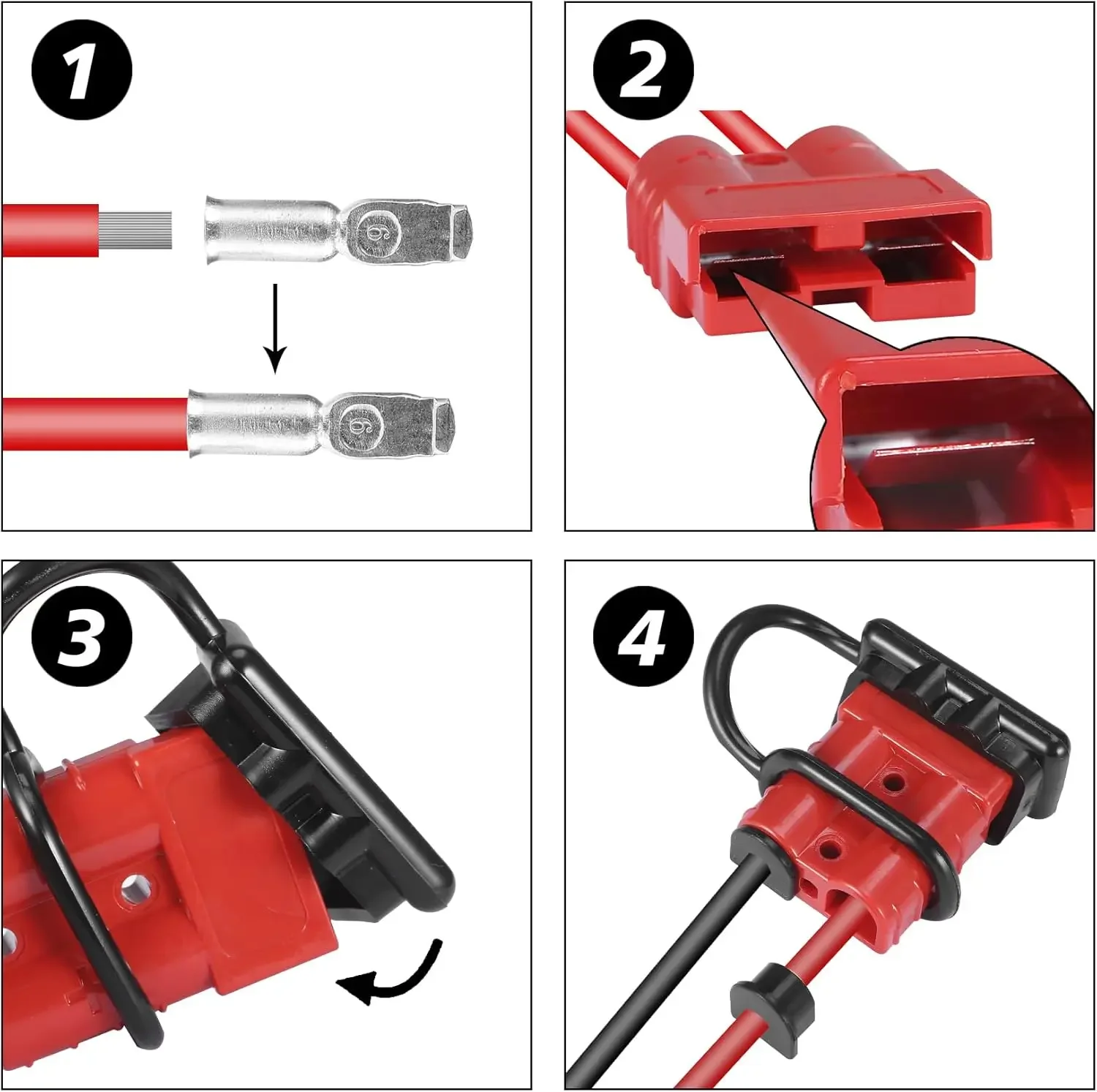 1

6

6

2

3

4