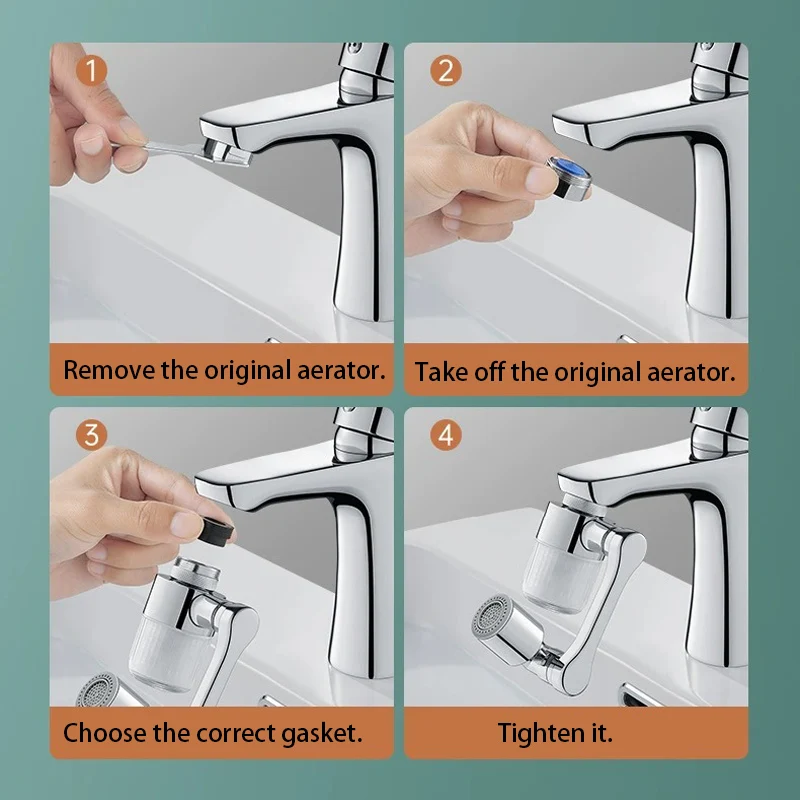 1

Remove the original aerator.

2

Take off the original aerator.

3

Choose the correct gasket.

4

Tighten it.