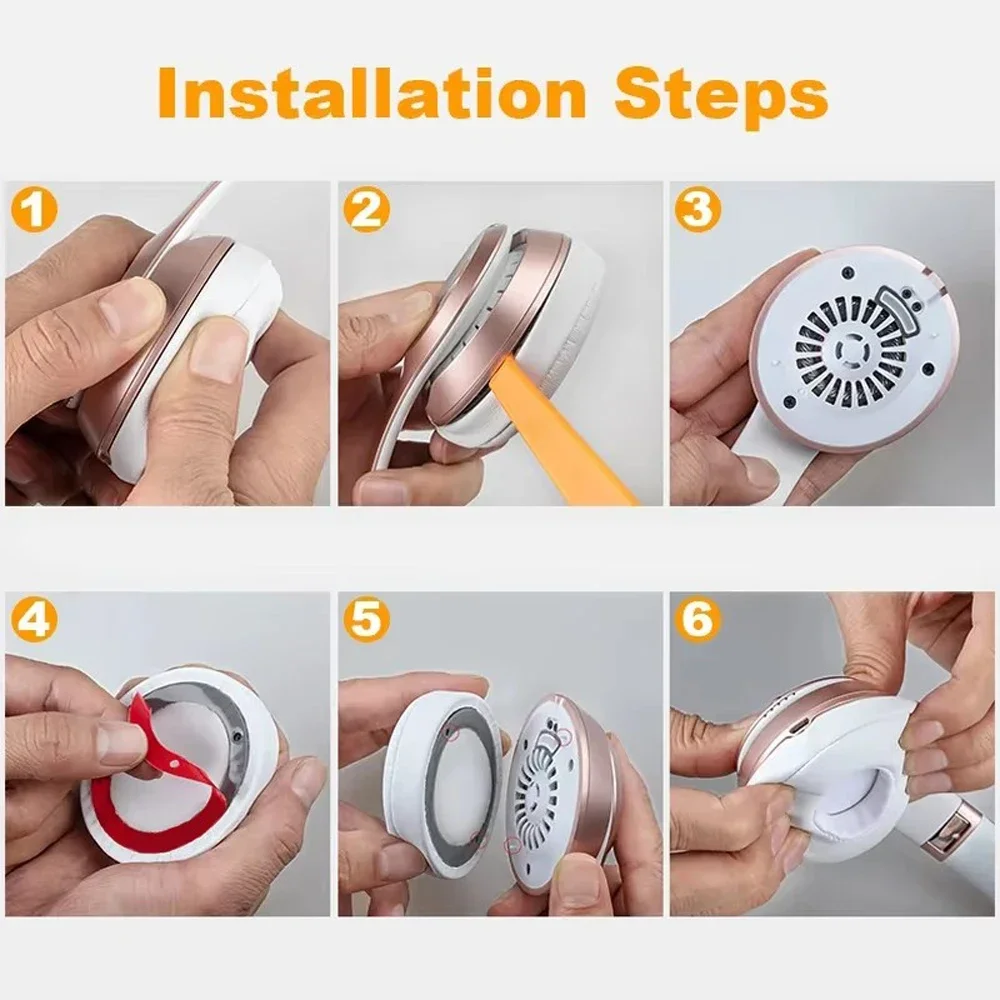 Installation Steps

1

2

3

4

5

6