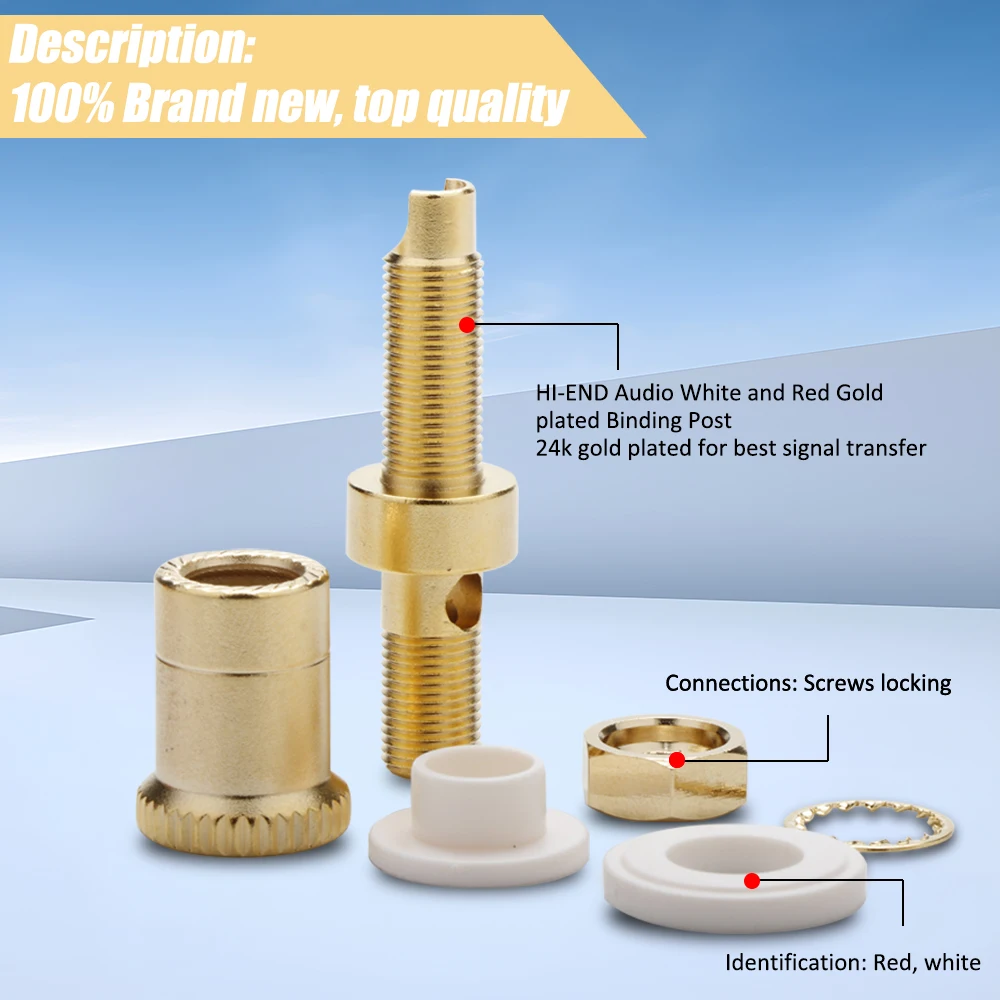 Description:
100% Brand new, top quality

HI-END Audio White and Red Gold plated Binding Post
24k gold plated for best signal transfer

Connections: Screws locking

Identification: Red, white