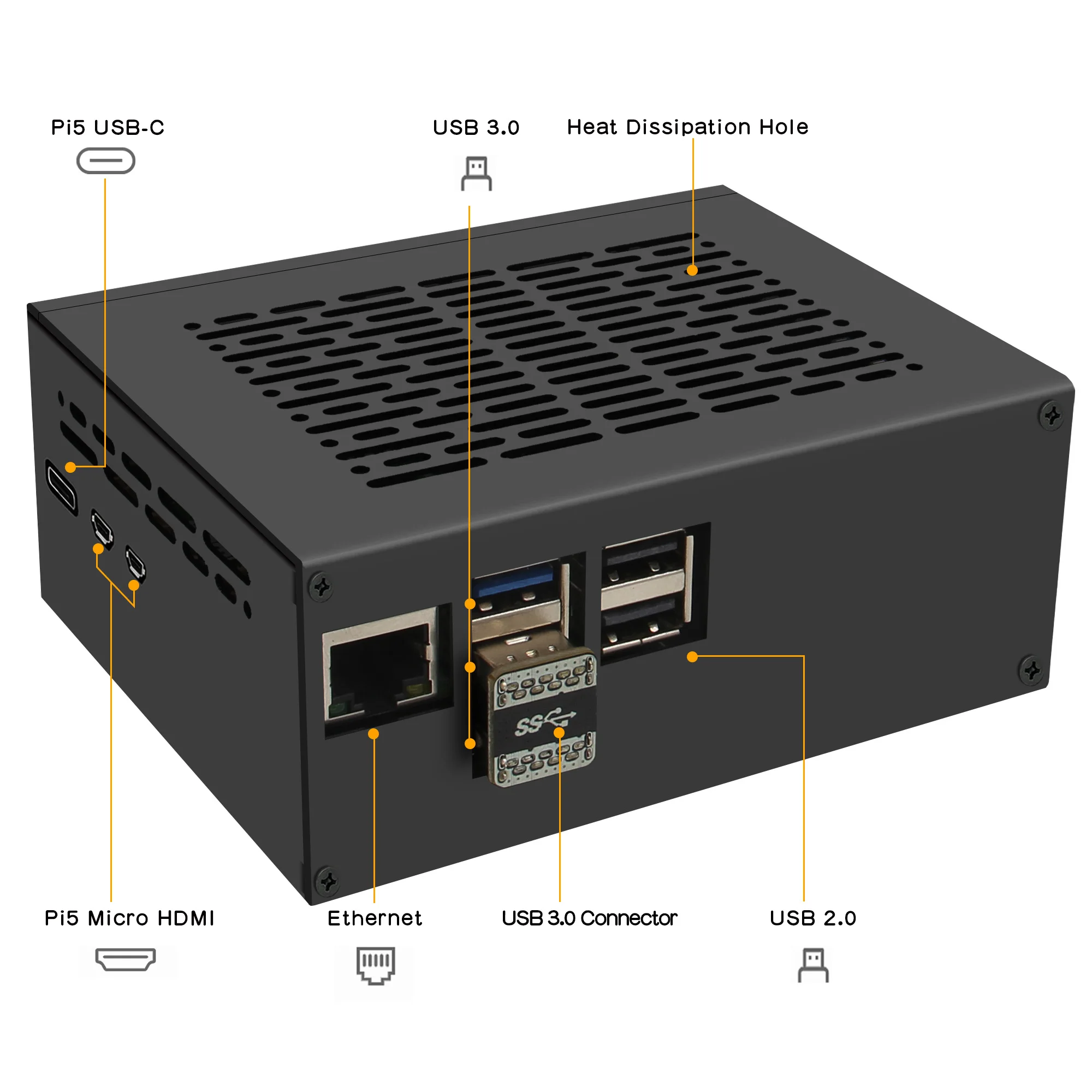 Pi5 USB-C

USB 3.0

Heat Dissipation Hole

SS

Pi5 Micro HDMI

Ethernet

USB 3.0 Connector

USB 2.0