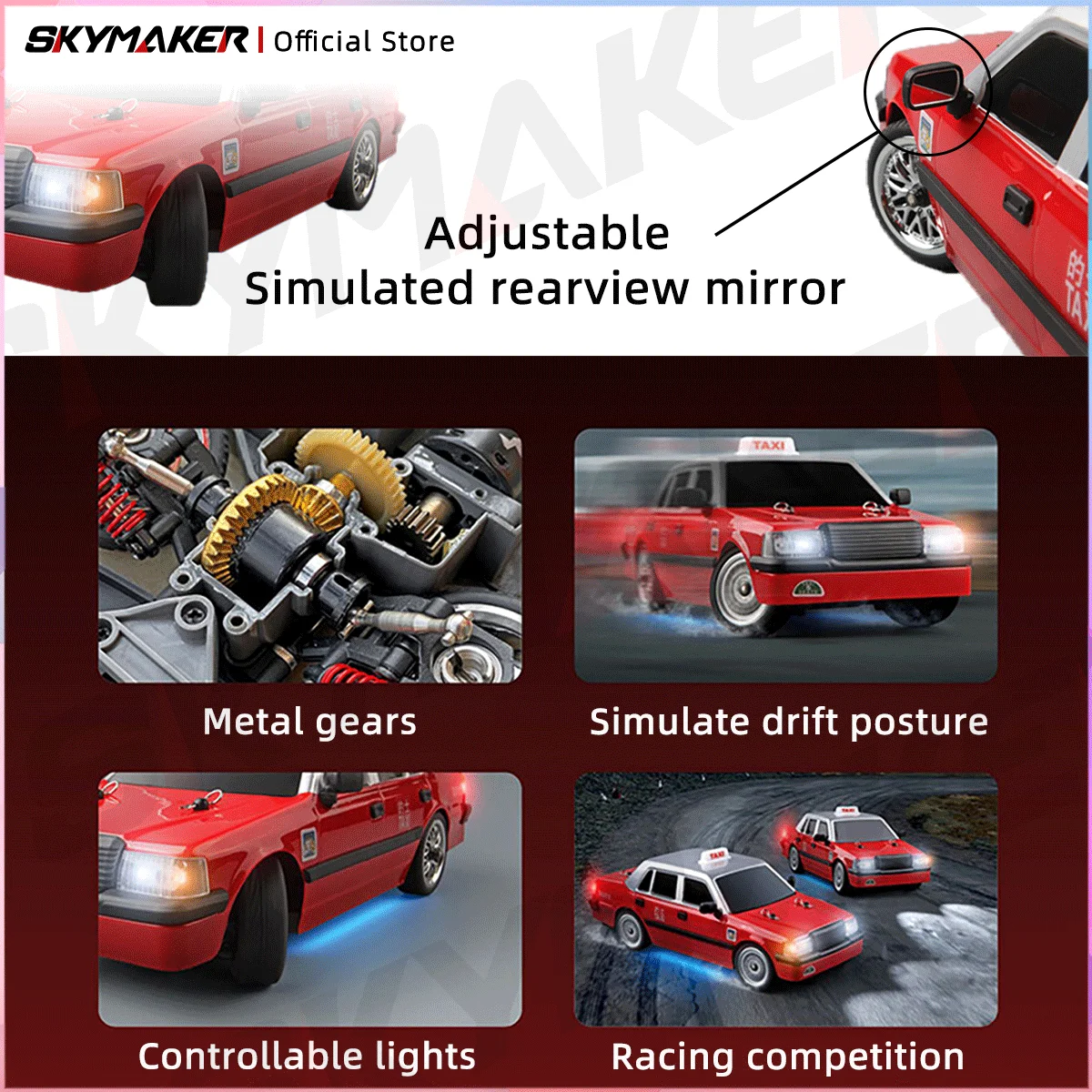 SKYMAKER | Official Store

Adjustable
Simulated rearview mirror

TAXI

Metal gears

Simulate drift posture

Controllable lights

Racing competition