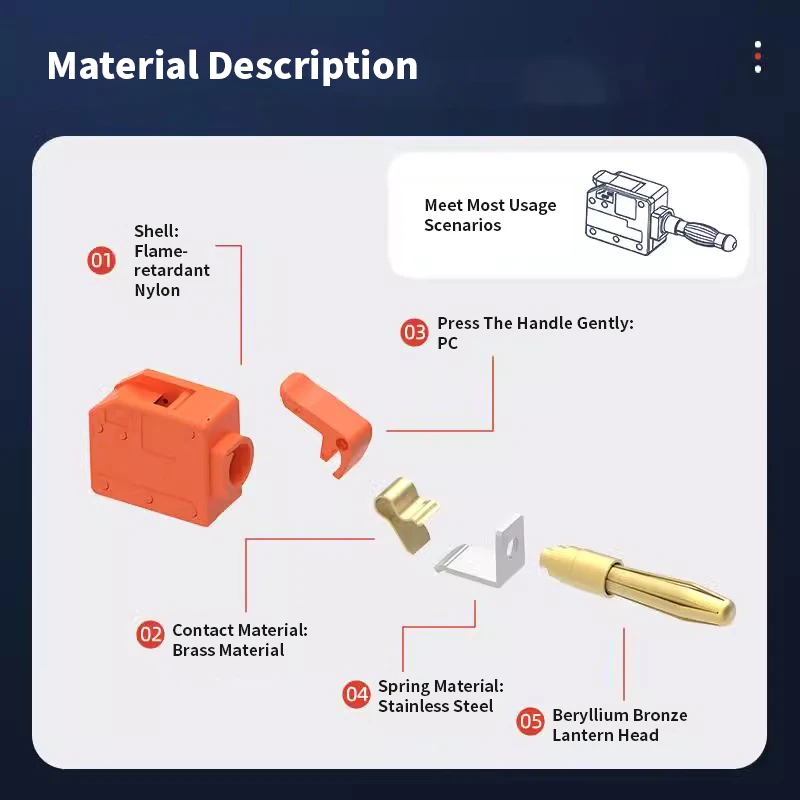 Material Description

Meet Most Usage Scenarios

01 Shell: Flame-retardant Nylon

03 Press The Handle Gently: PC

02 Contact Material: Brass Material

04 Spring Material: Stainless Steel

05 Beryllium Bronze Lantern Head